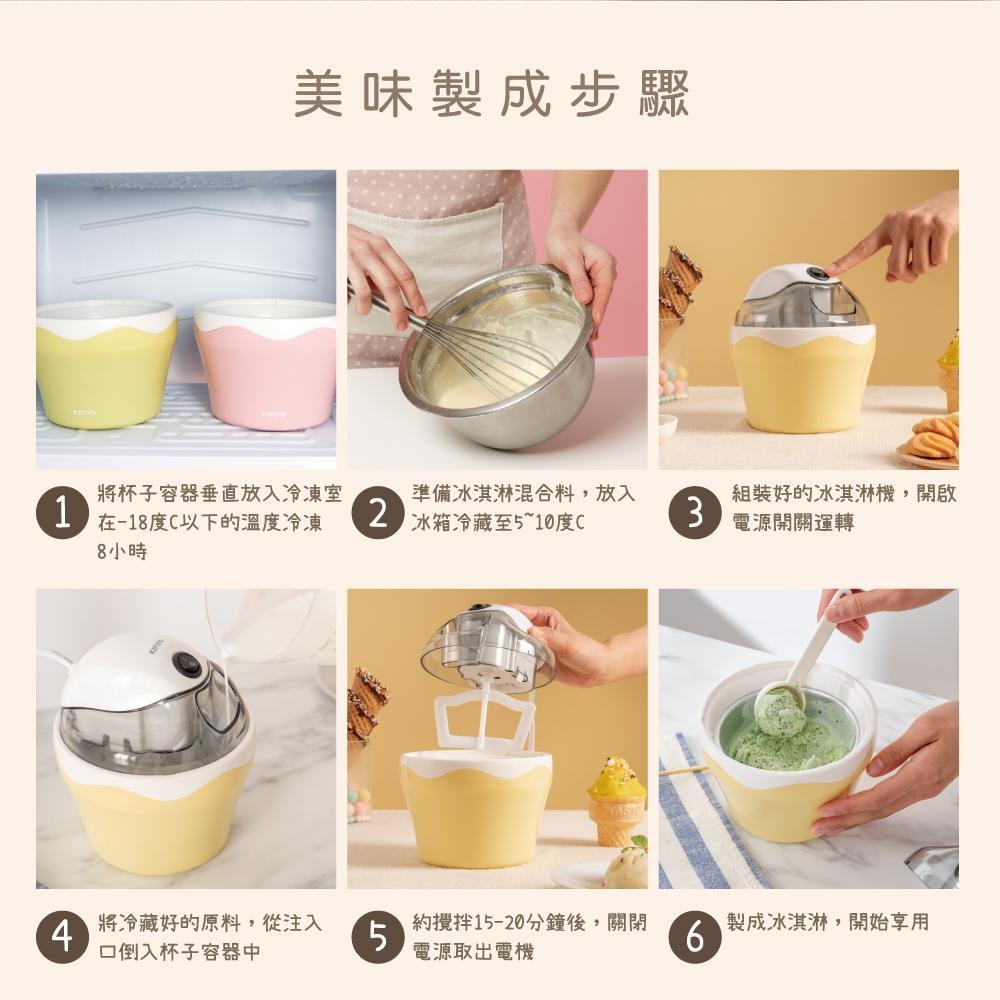 美味製成步驟

1 將杯子容器垂直放入冷凍室在-18度C以下的溫度冷凍8小時

2 準備冰淇淋混合料，放入冰箱冷藏至5~10度C

3 組裝好的冰淇淋機，開啟電源開關運轉

4 將冷藏好的原料，從注入口倒入杯子容器中

5 約攪拌15-20分鐘後，關閉電源取出電機

6 製成冰淇淋，開始享用