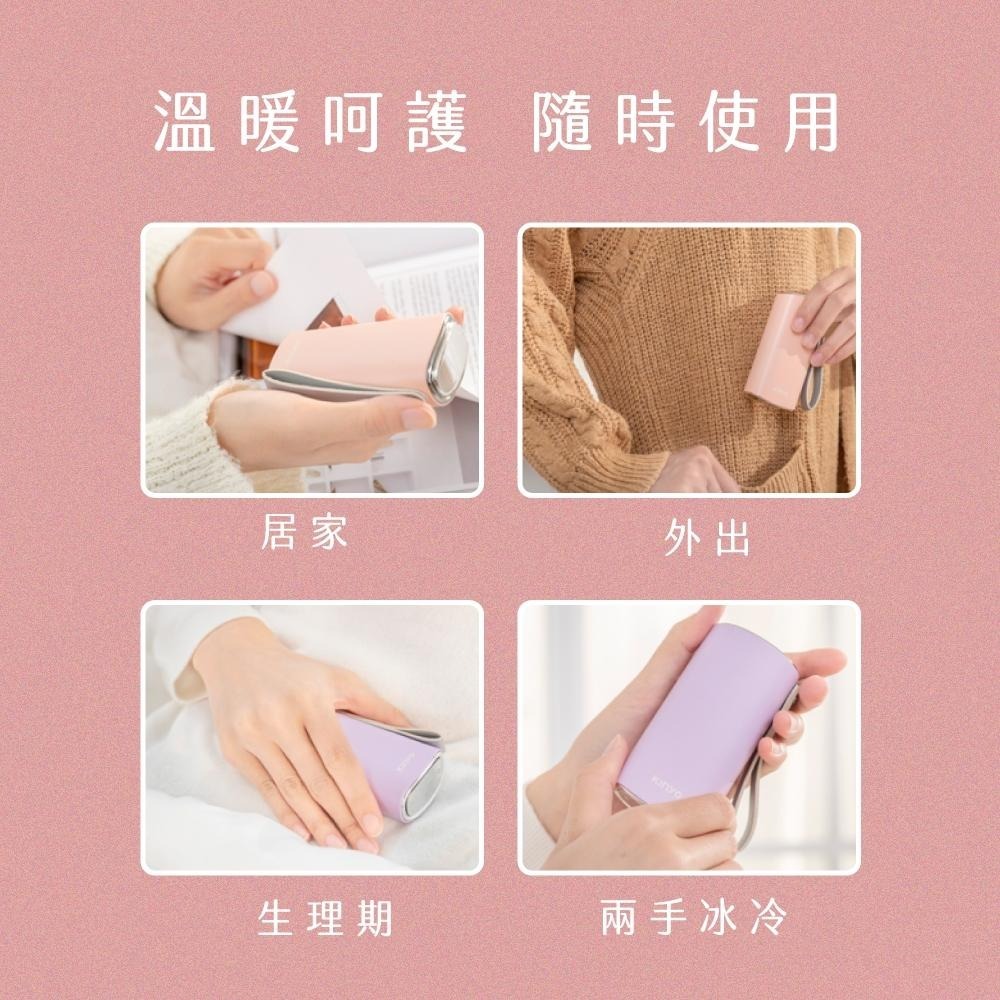 溫暖呵護 隨時使用

居家

外出

生理期

兩手冰冷