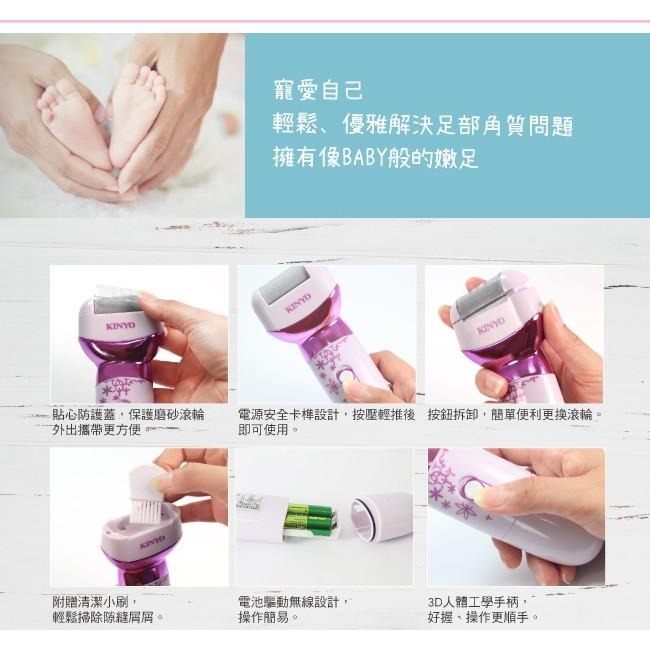 寵愛自己
輕鬆、優雅解決足部角質問題
擁有像BABY般的嫩足

KINYO

貼心防護蓋，保護磨砂滾輪外出攜帶更方便。

KINYO

電源安全卡榫設計，按壓輕推後即可使用。

KINYO

按鈕拆卸，簡單便利更換滾輪。

KINYO

附贈清潔小刷，輕鬆掃除隙縫屑屑。

電池驅動無線設計，操作簡易。

3D人體工學手柄，好握、操作更順手。