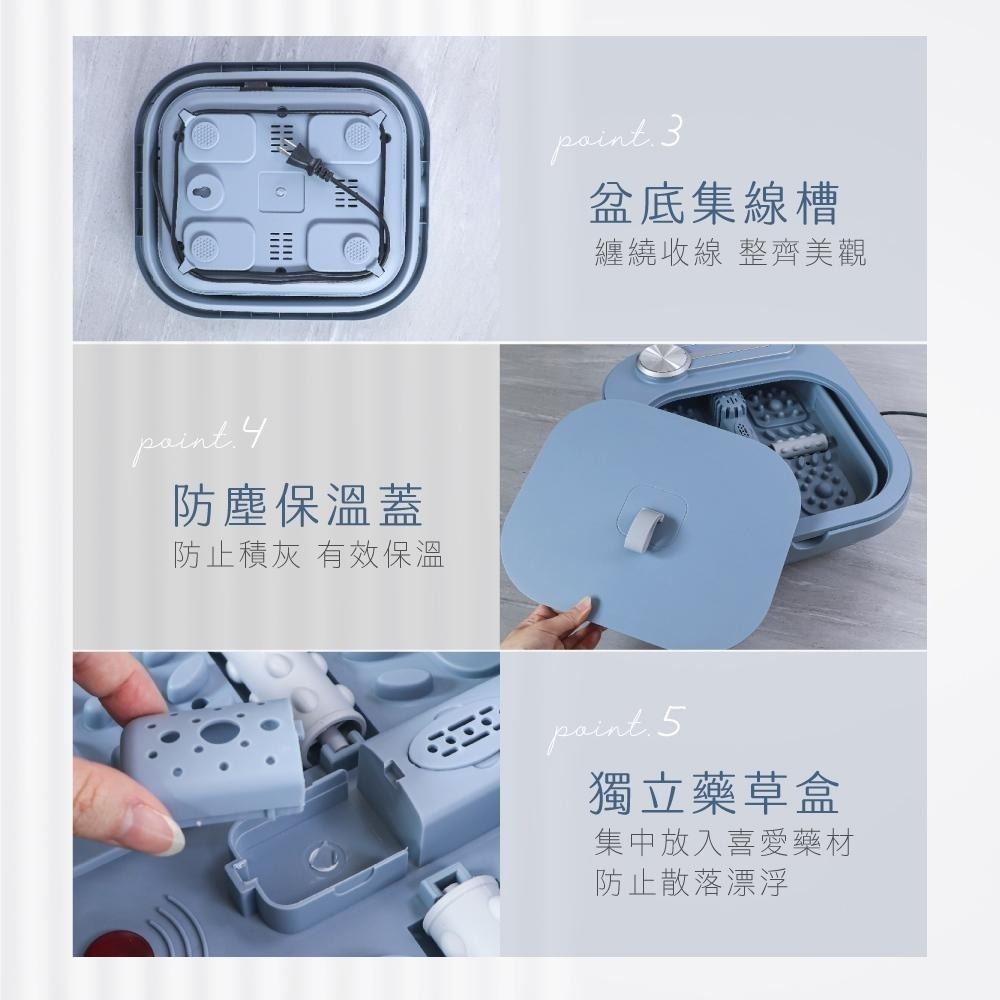 point.3

盆底集線槽

纏繞收線 整齊美觀

point.4

防塵保溫蓋

防止積灰 有效保溫

point.5

獨立藥草盒

集中放入喜愛藥材
防止散落漂浮