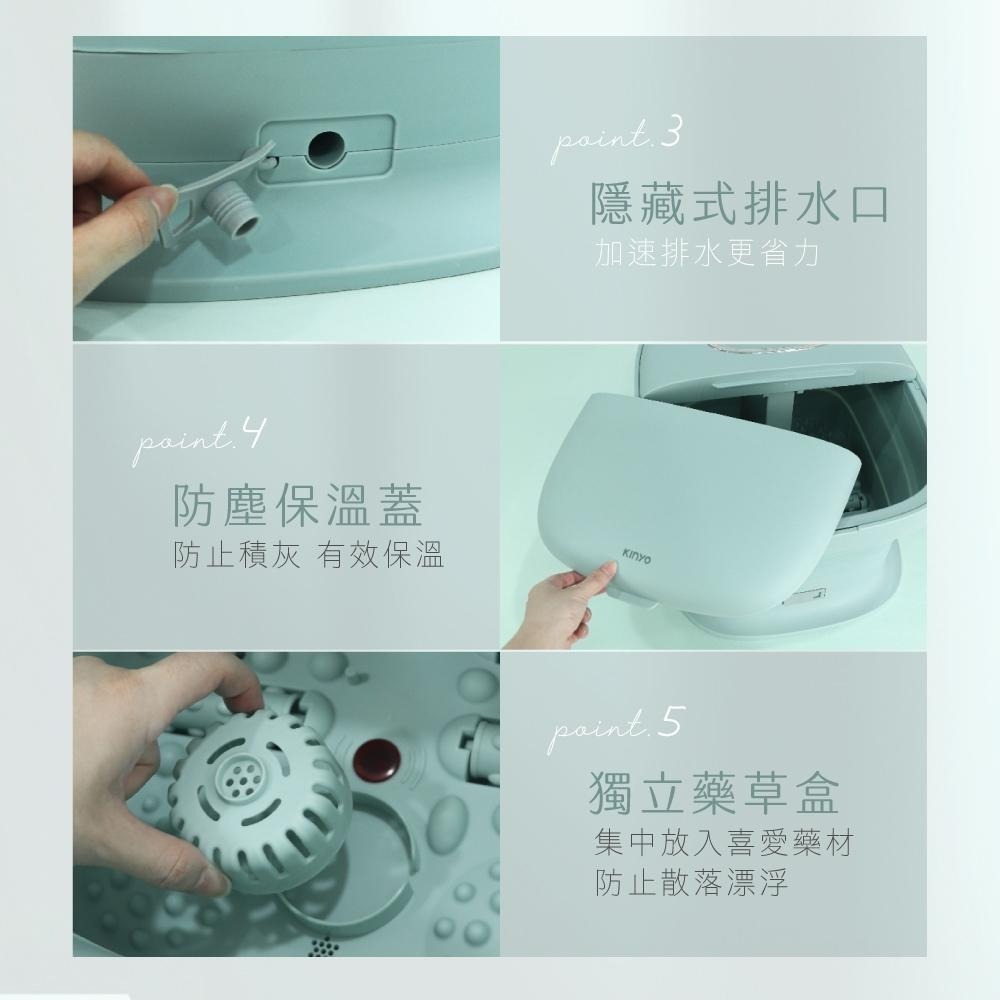 point.3

隱藏式排水口

加速排水更省力

point.4

防塵保溫蓋

防止積灰 有效保溫

KINYO

point.5

獨立藥草盒

集中放入喜愛藥材
防止散落漂浮