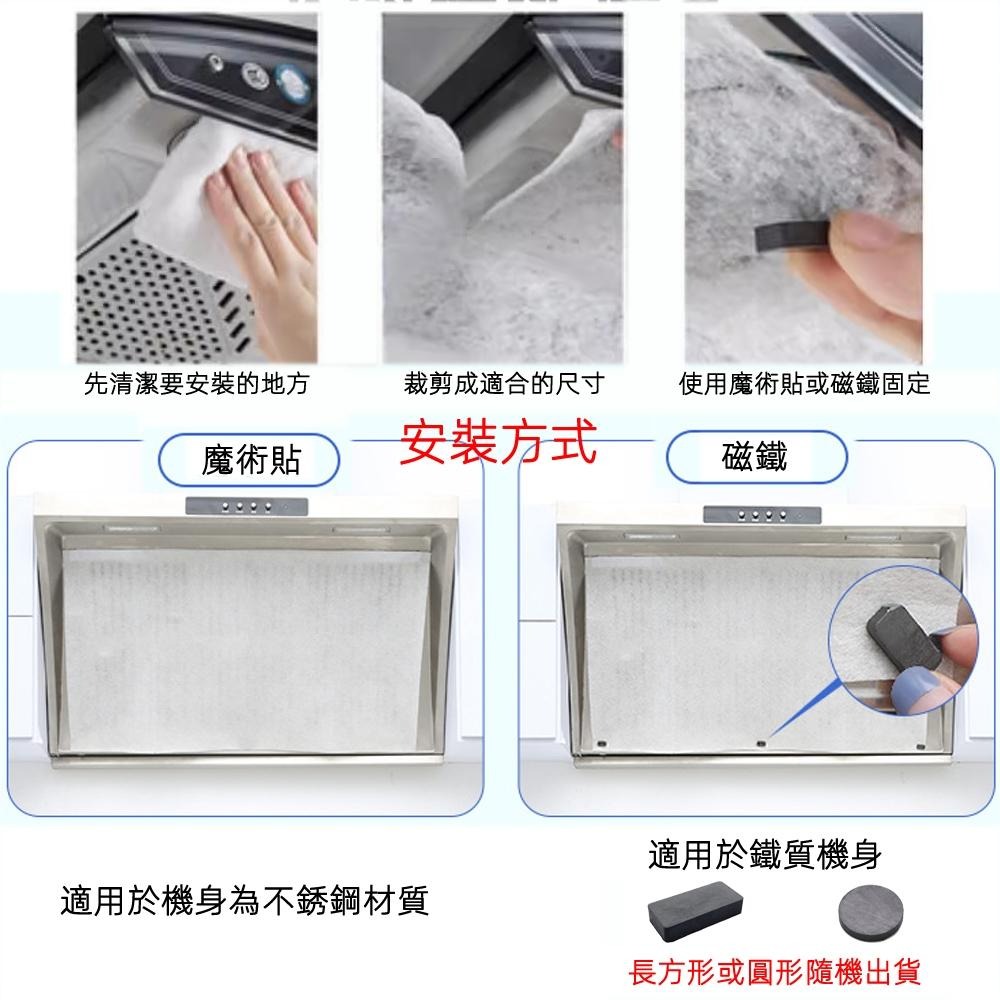 先清潔要安裝的地方

裁剪成適合的尺寸

使用魔術貼或磁鐵固定

安裝方式

魔術貼

磁鐵

適用於機身為不銹鋼材質

適用於鐵質機身

長方形或圓形隨機出貨