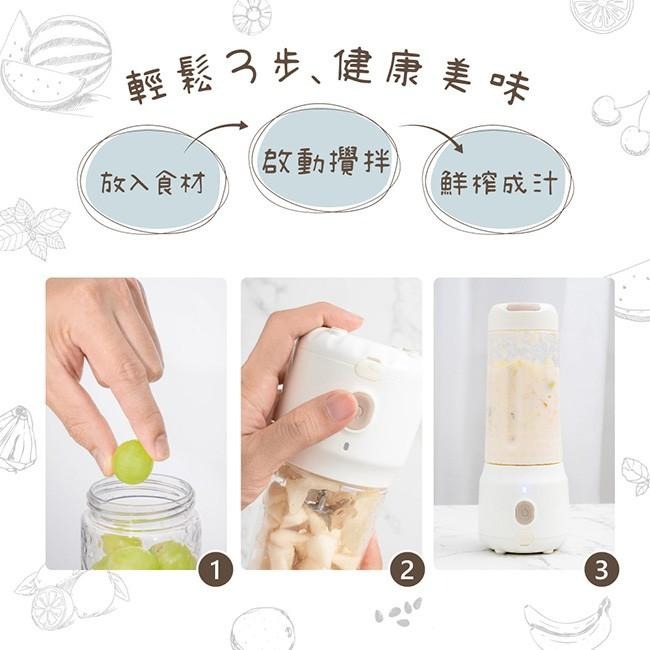 輕鬆3步、健康美味

放入食材

啟動攪拌

鮮榨成汁

1

2

3