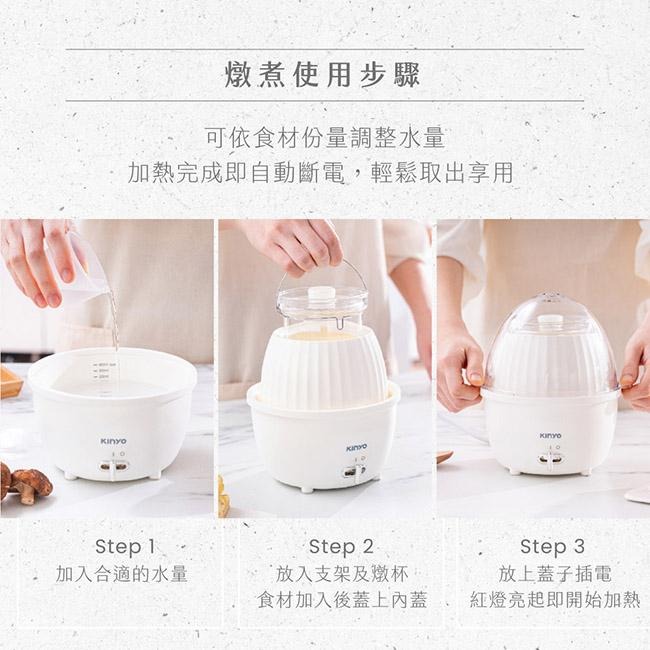 燉煮使用步驟

可依食材份量調整水量
加熱完成即自動斷電，輕鬆取出享用

KINYO

KINYO

KINYO

Step 1
加入合適的水量

Step 2
放入支架及燉杯
食材加入後蓋上內蓋

Step 3
放上蓋子插電
紅燈亮起即開始加熱