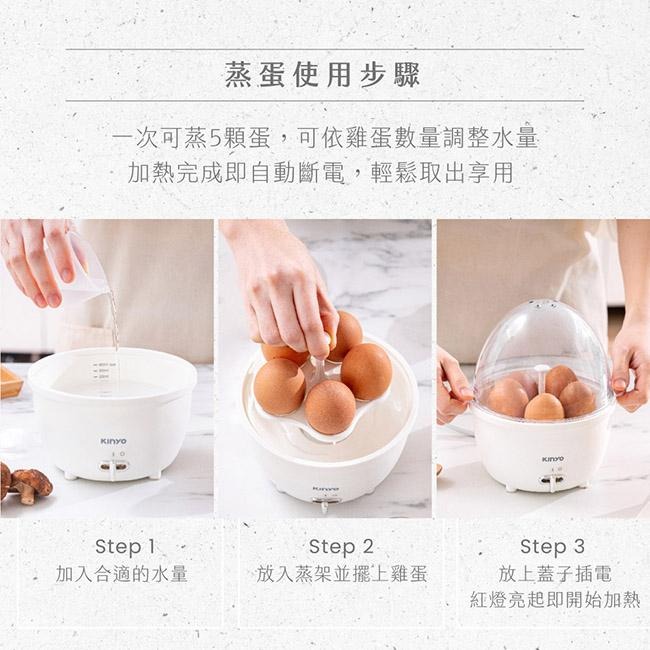 蒸蛋使用步驟

一次可蒸5顆蛋，可依雞蛋數量調整水量
加熱完成即自動斷電，輕鬆取出享用

KINYO

KINYO

KINYO

Step 1
加入合適的水量

Step 2
放入蒸架並擺上雞蛋

Step 3
放上蓋子插電
紅燈亮起即開始加熱