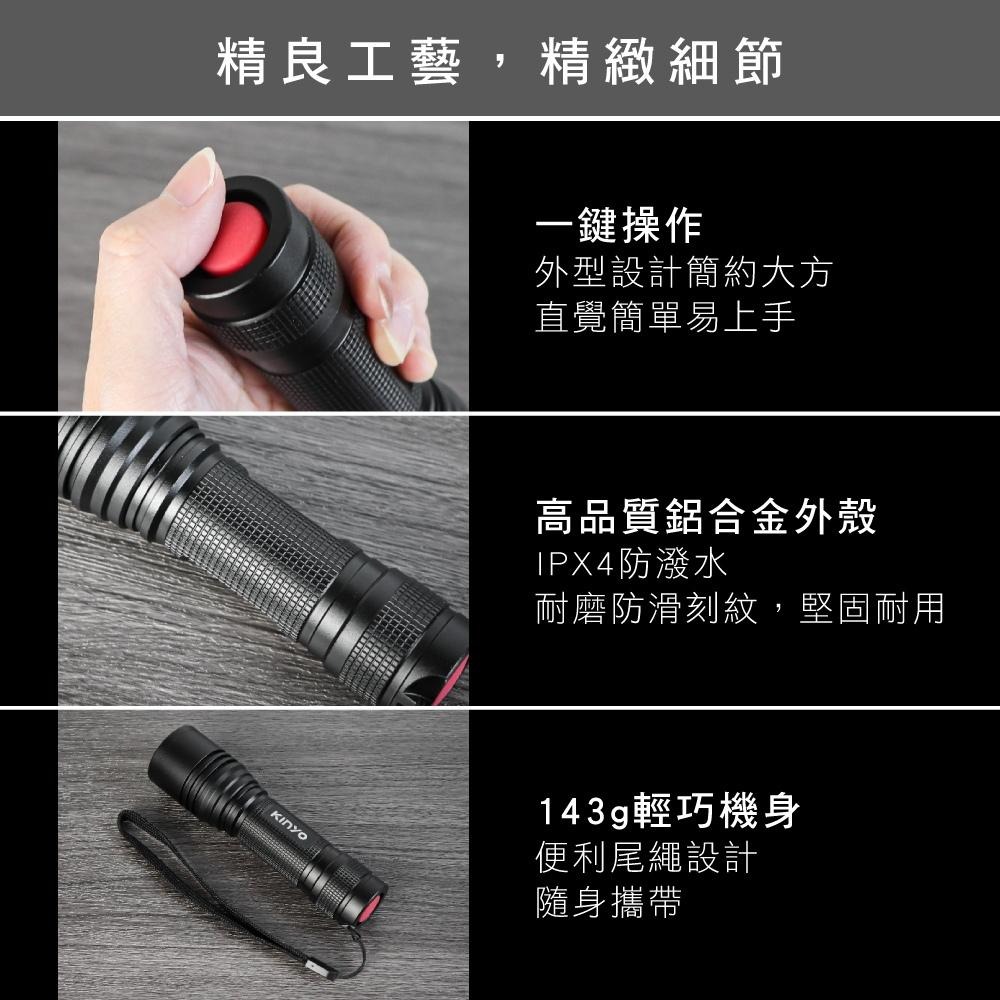 精良工藝，精緻細節

一鍵操作
外型設計簡約大方
直覺簡單易上手

高品質鋁合金外殼
IPX4防潑水
耐磨防滑刻紋，堅固耐用

KINYO

143g輕巧機身
便利尾繩設計
隨身攜帶