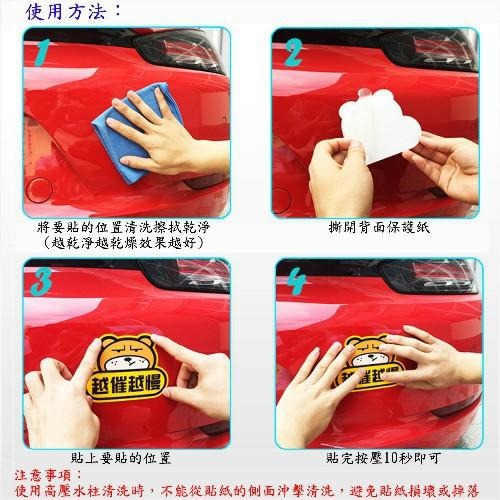 使用方法：

1

將要貼的位置清洗擦拭乾淨
（越乾淨越乾燥效果越好）

2

撕開背面保護紙

3

越催越慢

貼上要貼的位置

4

越催越慢

貼完按壓10秒即可

注意事項：
使用高壓水柱清洗時，不能從貼紙的側面沖擊清洗，避免貼紙損壞或掉落