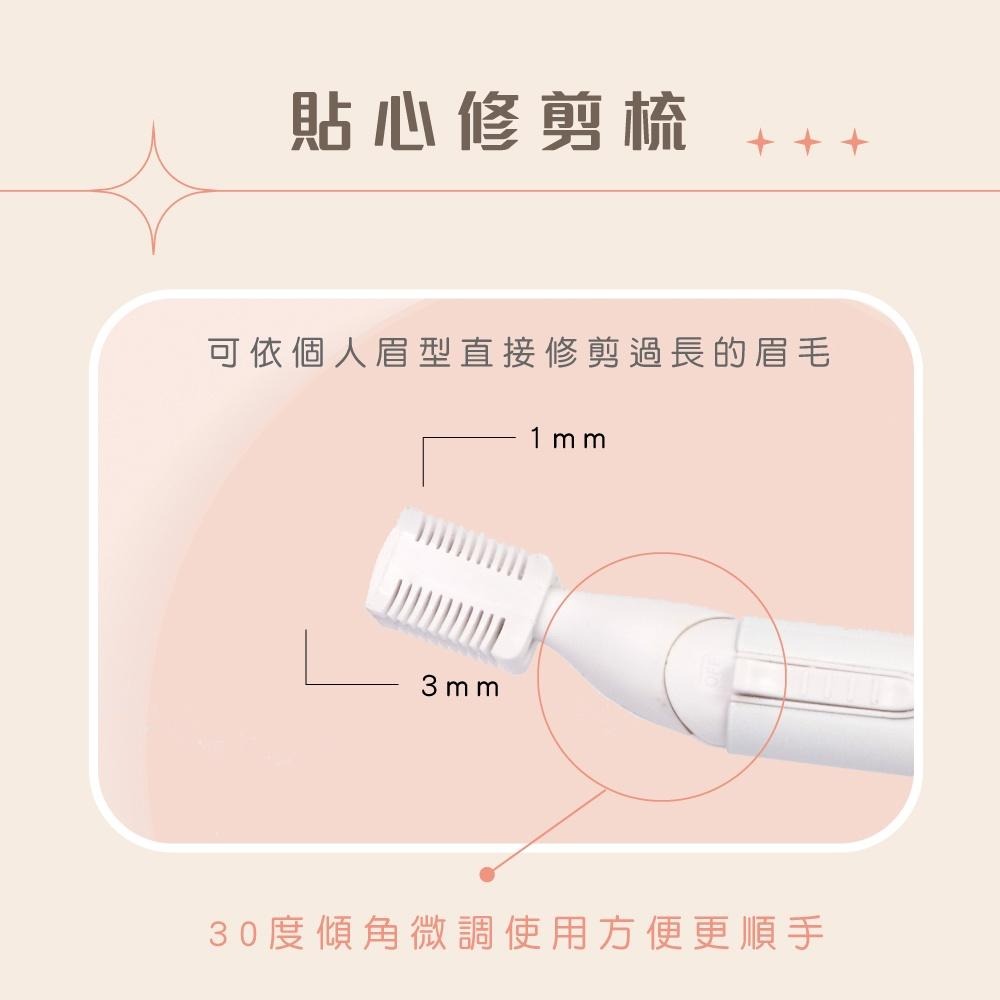 貼心修剪梳

可依個人眉型直接修剪過長的眉毛

1mm

3mm

OFF

30度傾角微調使用方便更順手