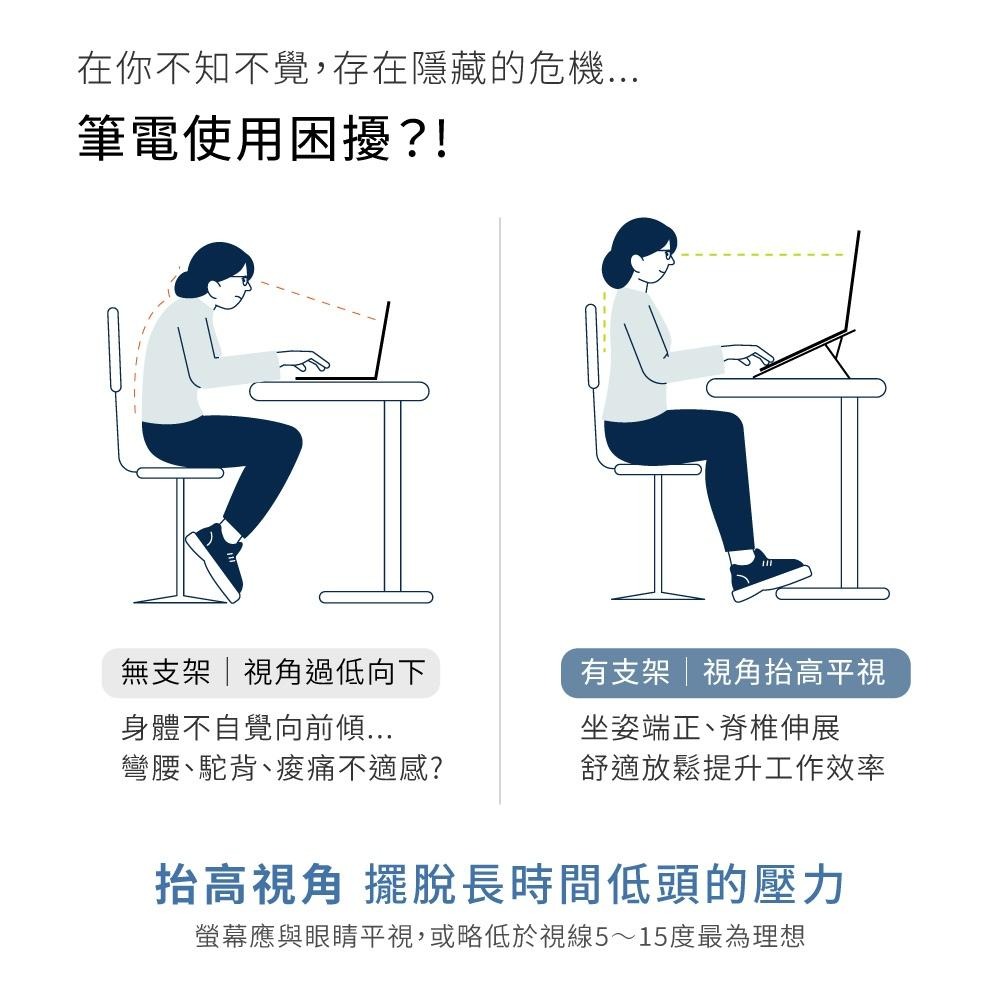 在你不知不覺，存在隱藏的危機...

筆電使用困擾?!

無支架｜視角過低向下

身體不自覺向前傾...
彎腰、駝背、痠痛不適感?

有支架｜視角抬高平視

坐姿端正、脊椎伸展
舒適放鬆提升工作效率

抬高視角 擺脫長時間低頭的壓力

螢幕應與眼睛平視，或略低於視線5～15度最為理想