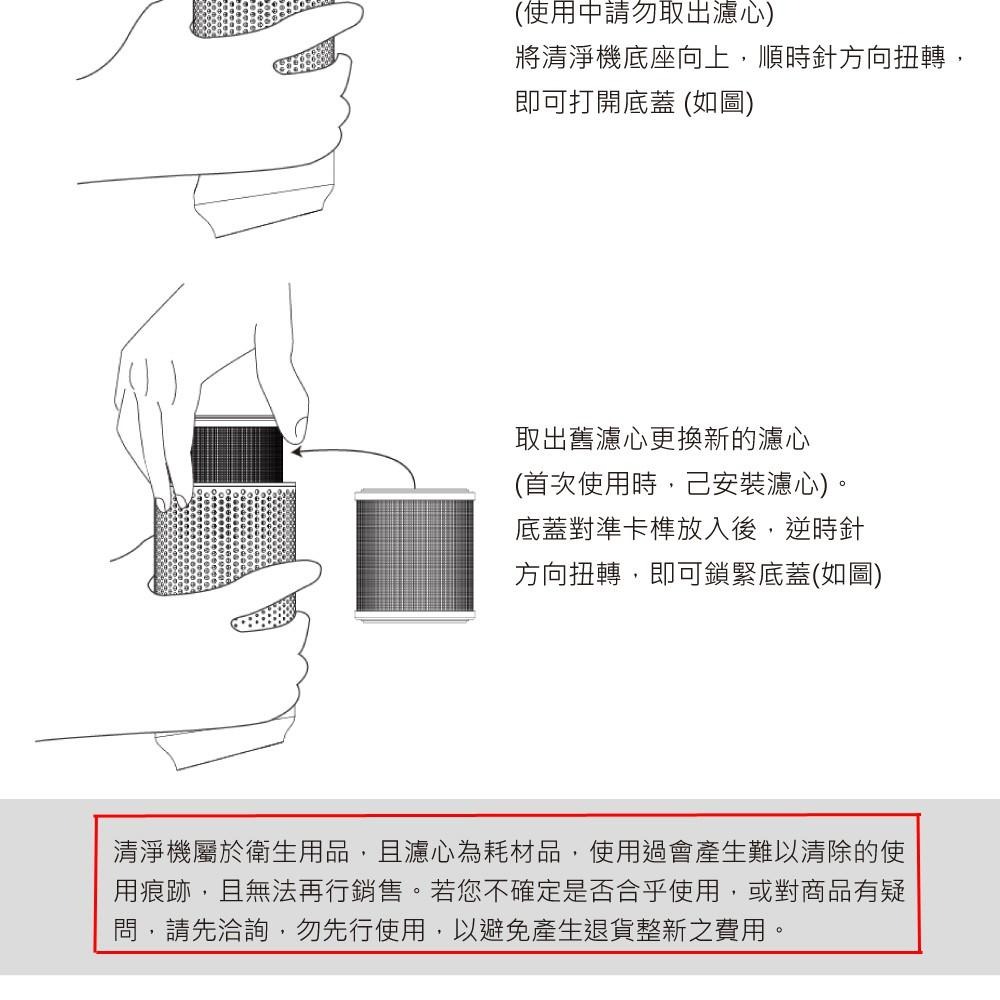 (使用中請勿取出濾心)
將清淨機底座向上，順時針方向扭轉，即可打開底蓋 (如圖)

取出舊濾心更換新的濾心
(首次使用時，己安裝濾心)。
底蓋對準卡榫放入後，逆時針方向扭轉，即可鎖緊底蓋(如圖)

清淨機屬於衛生用品，且濾心為耗材品，使用過會產生難以清除的使用痕跡，且無法再行銷售。若您不確定是否合乎使用，或對商品有疑問，請先洽詢，勿先行使用，以避免產生退貨整新之費用。