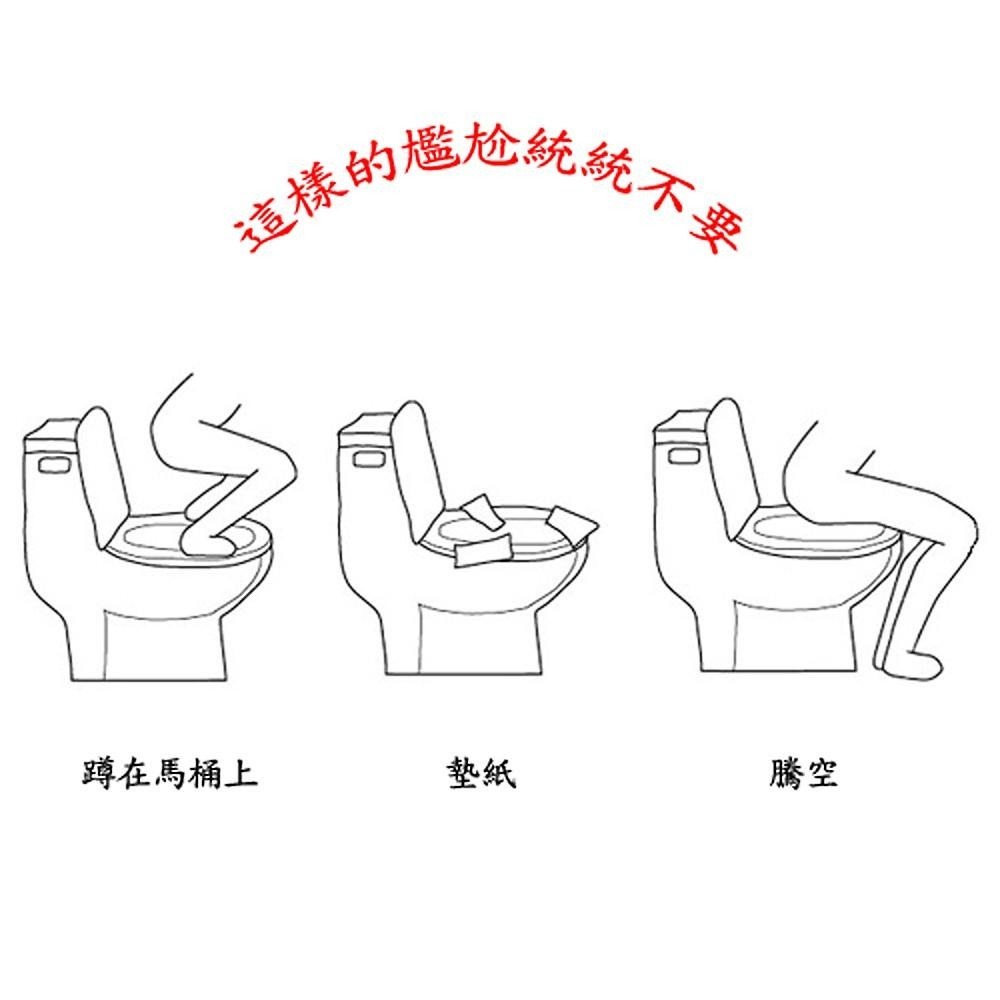 這樣的尷尬統統不要

蹲在馬桶上

墊紙

騰空