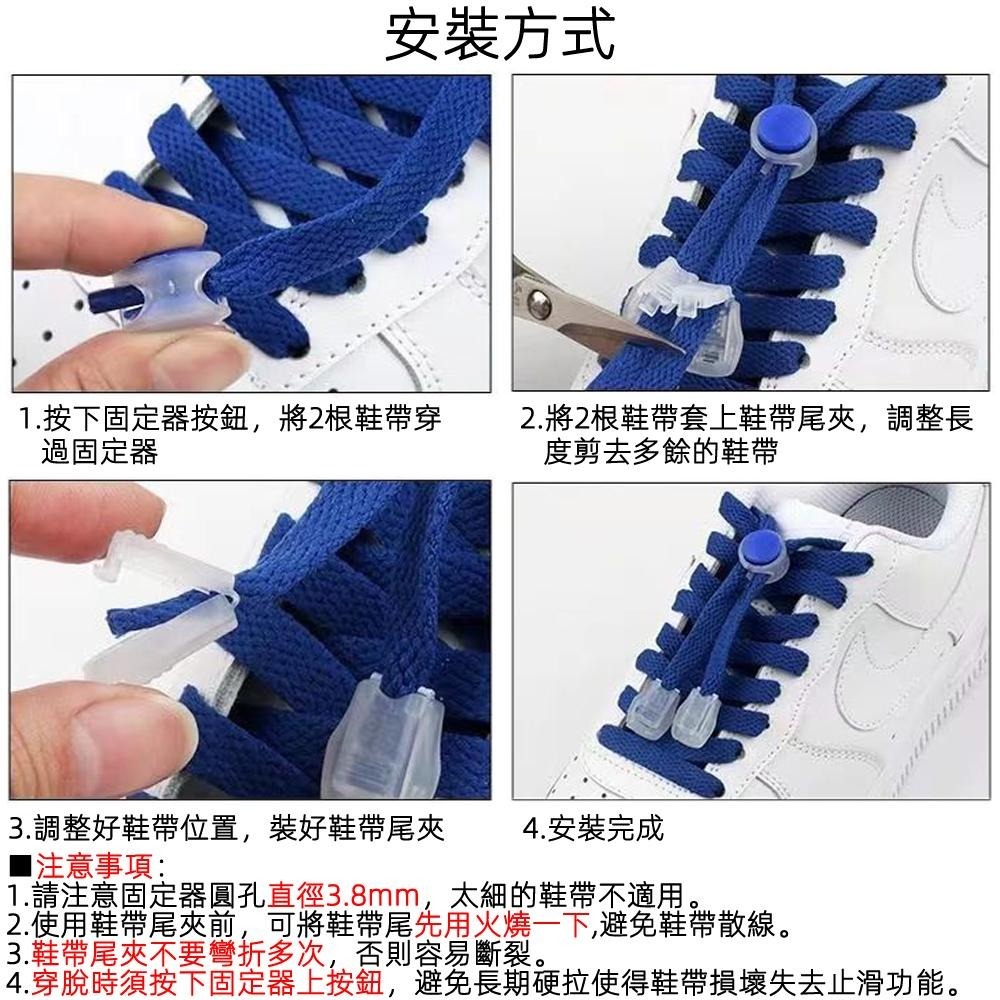 安裝方式

1.按下固定器按鈕，將2根鞋帶穿過固定器

2.將2根鞋帶套上鞋帶尾夾，調整長度剪去多餘的鞋帶

3.調整好鞋帶位置，裝好鞋帶尾夾

4.安裝完成

■注意事項：
1.請注意固定器圓孔直徑3.8mm，太細的鞋帶不適用。
2.使用鞋帶尾夾前，可將鞋帶尾先用火燒一下,避免鞋帶散線。
3.鞋帶尾夾不要彎折多次，否則容易斷裂。
4.穿脫時須按下固定器上按鈕，避免長期硬拉使得鞋帶損壞失去止滑功能。