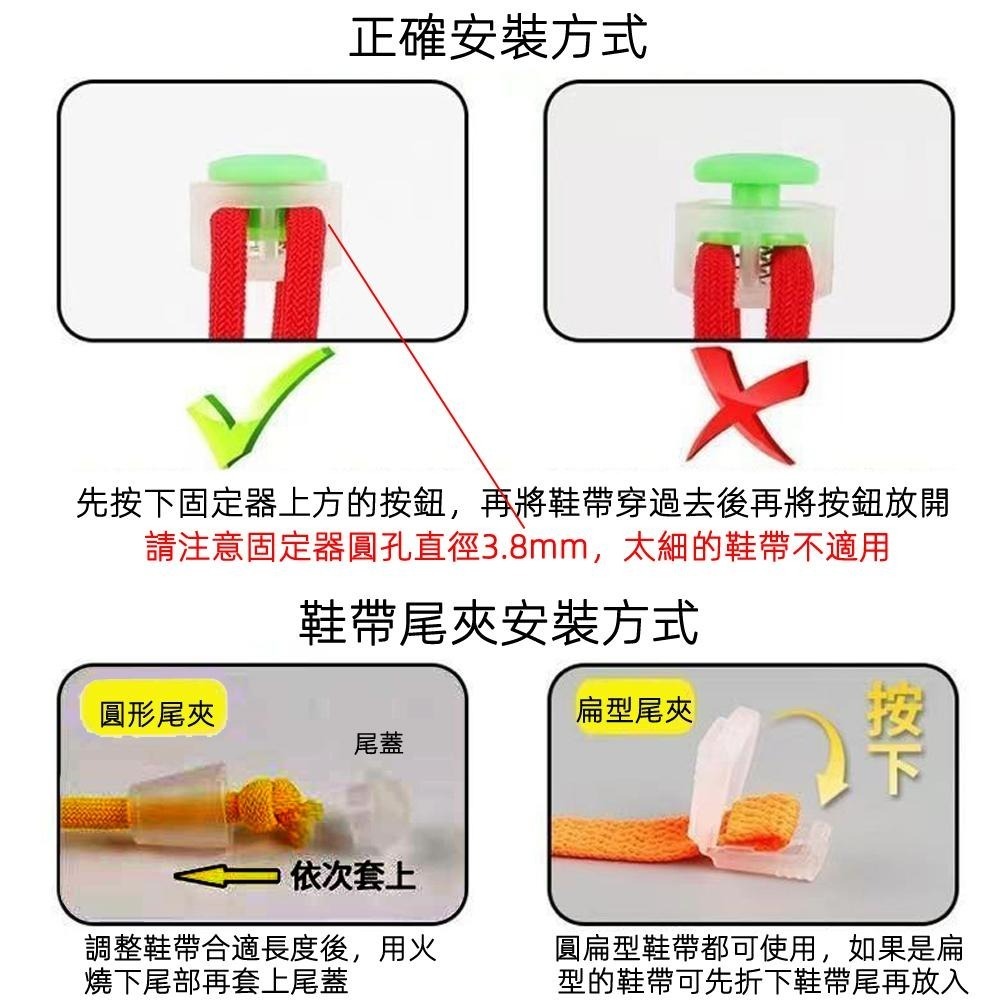 正確安裝方式

先按下固定器上方的按鈕，再將鞋帶穿過去後再將按鈕放開
請注意固定器圓孔直徑3.8mm，太細的鞋帶不適用

鞋帶尾夾安裝方式

圓形尾夾

尾蓋

依次套上

調整鞋帶合適長度後，用火燒下尾部再套上尾蓋

扁型尾夾

按下

圓扁型鞋帶都可使用，如果是扁型的鞋帶可先折下鞋帶尾再放入