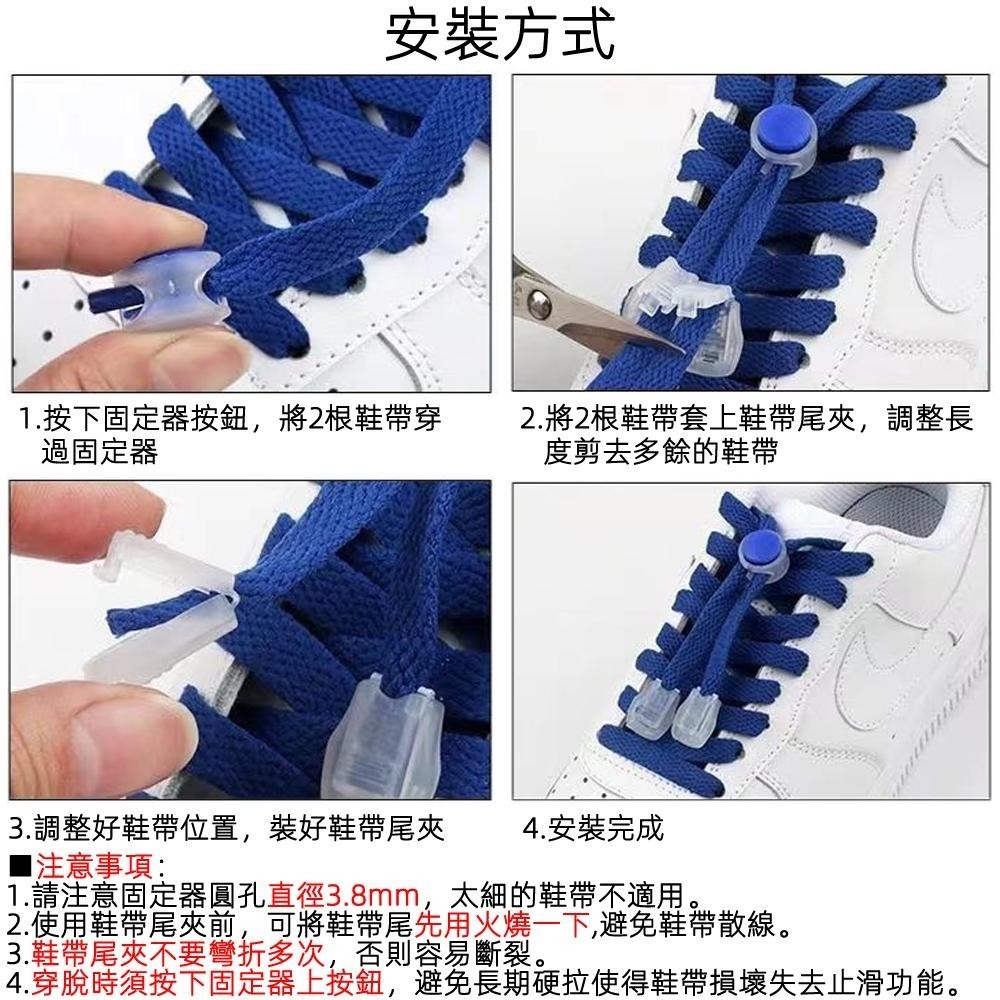 安裝方式

1.按下固定器按鈕，將2根鞋帶穿過固定器

2.將2根鞋帶套上鞋帶尾夾，調整長度剪去多餘的鞋帶

3.調整好鞋帶位置，裝好鞋帶尾夾

4.安裝完成

■注意事項：
1.請注意固定器圓孔直徑3.8mm，太細的鞋帶不適用。
2.使用鞋帶尾夾前，可將鞋帶尾先用火燒一下,避免鞋帶散線。
3.鞋帶尾夾不要彎折多次，否則容易斷裂。
4.穿脫時須按下固定器上按鈕，避免長期硬拉使得鞋帶損壞失去止滑功能。