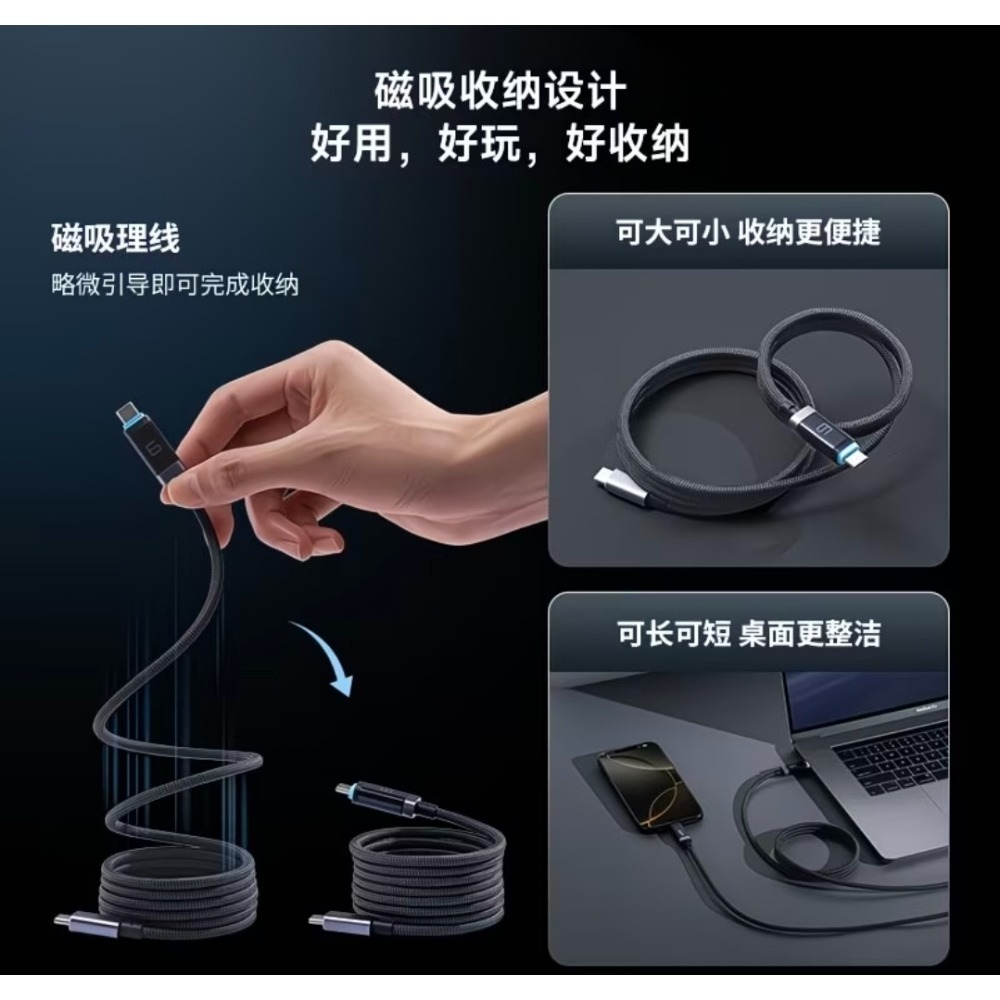 磁吸收纳设计
好用，好玩，好收纳

磁吸理线
略微引导即可完成收纳

可大可小 收纳更便捷

可长可短 桌面更整洁