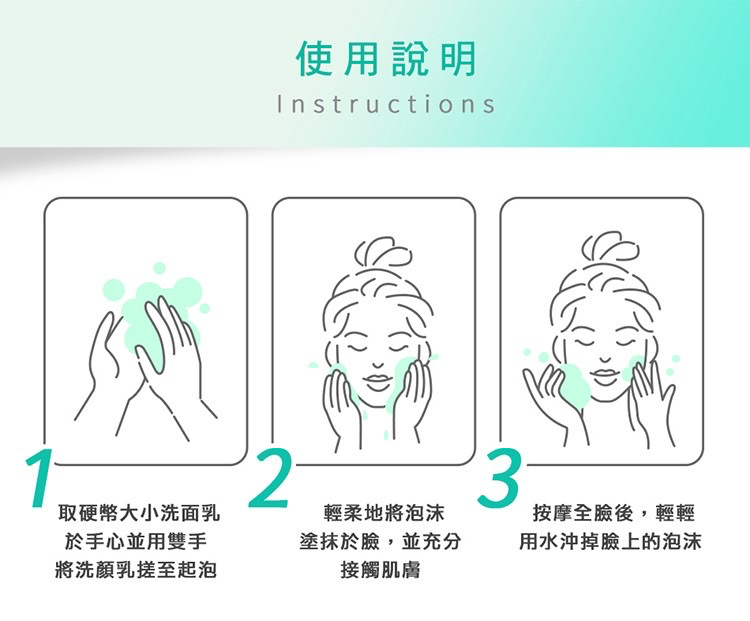 使用說明
Instructions

1
取硬幣大小洗面乳
於手心並用雙手
將洗顏乳搓至起泡

2
輕柔地將泡沫
塗抹於臉，並充分
接觸肌膚

3
按摩全臉後，輕輕
用水沖掉臉上的泡沫