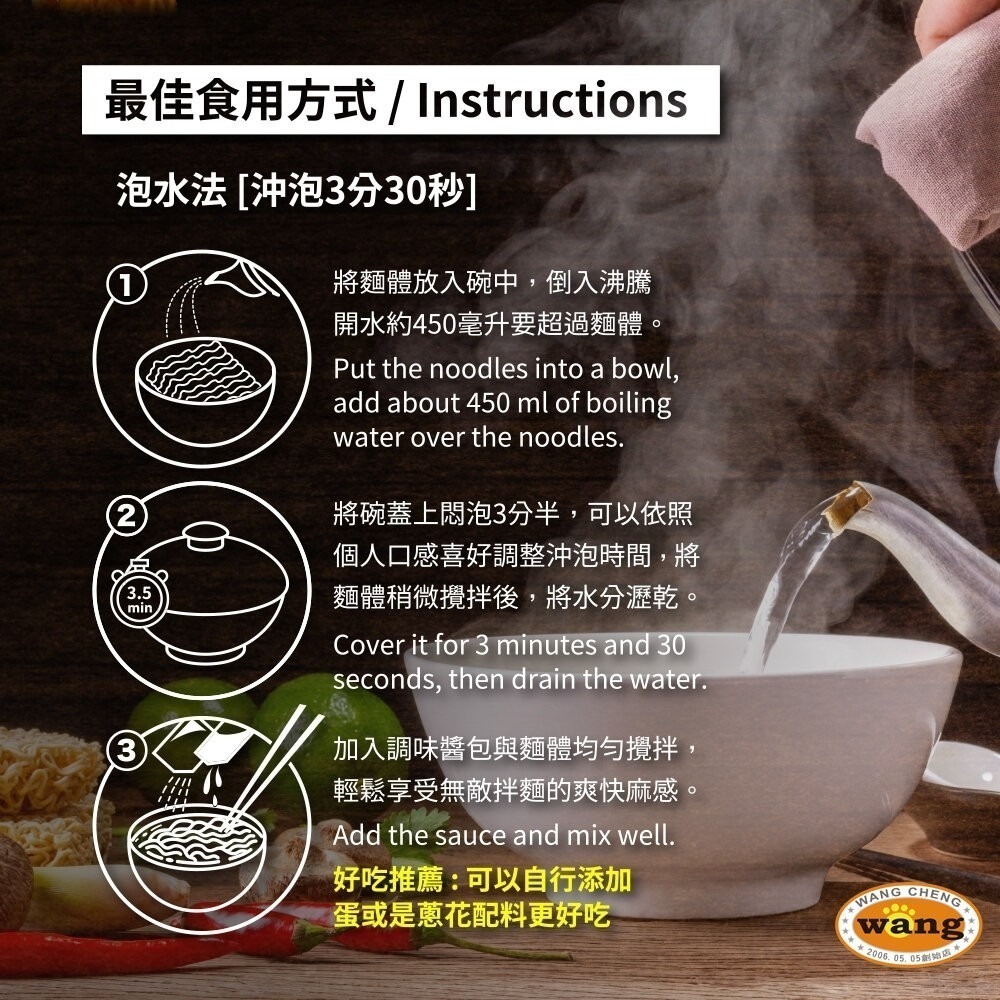 最佳食用方式 / Instructions

泡水法 [沖泡3分30秒]

1

將麵體放入碗中，倒入沸騰開水約450毫升要超過麵體。

Put the noodles into a bowl, add about 450 ml of boiling water over the noodles.

2

3.5 min

將碗蓋上悶泡3分半，可以依照個人口感喜好調整沖泡時間，將麵體稍微攪拌後，將水分瀝乾。

Cover it for 3 minutes and 30 seconds, then drain the water.

3

加入調味醬包與麵體均勻攪拌，輕鬆享受無敵拌麵的爽快麻感。

Add the sauce and mix well.

好吃推薦：可以自行添加蛋或是蔥花配料更好吃

WANG CHENG
wang
2006. 05. 05創始店