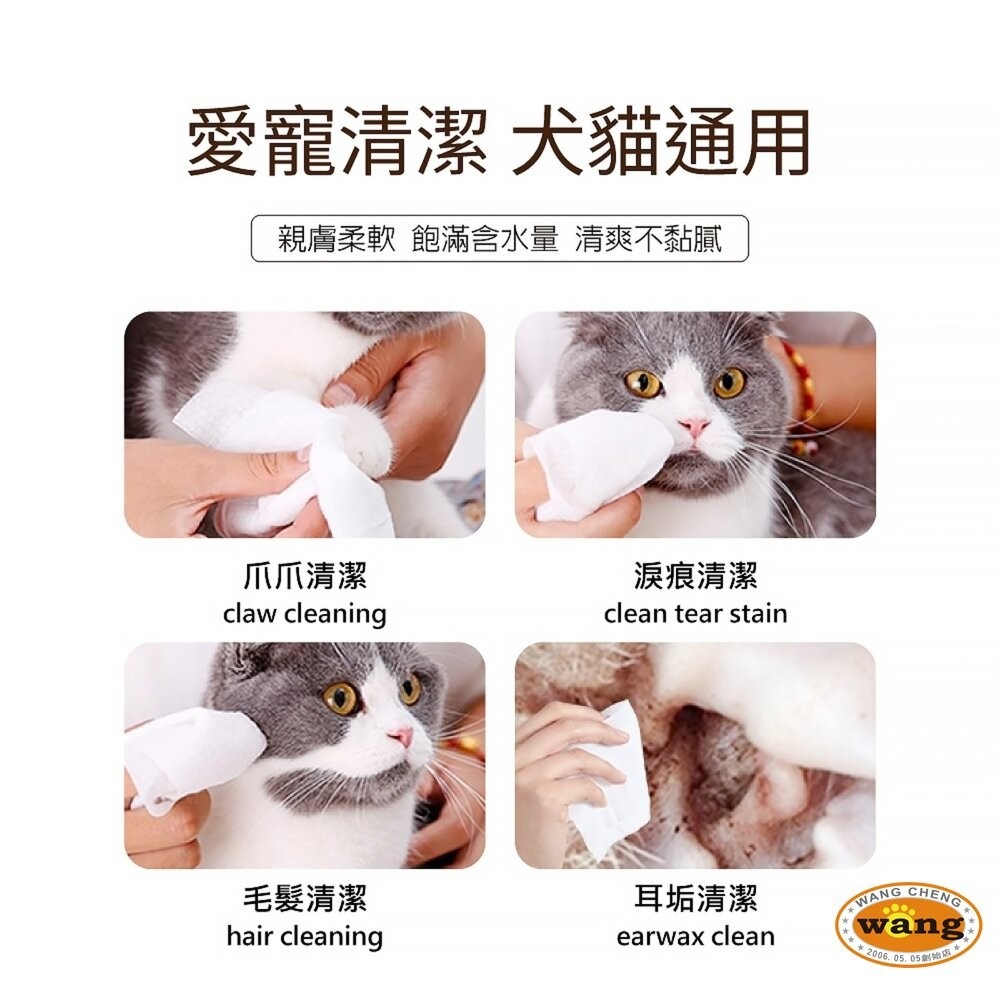 愛寵清潔 犬貓通用

親膚柔軟 飽滿含水量 清爽不黏膩

爪爪清潔
claw cleaning

淚痕清潔
clean tear stain

毛髮清潔
hair cleaning

耳垢清潔
earwax clean

WANG CHENG
wang
2006. 05. 05創始店