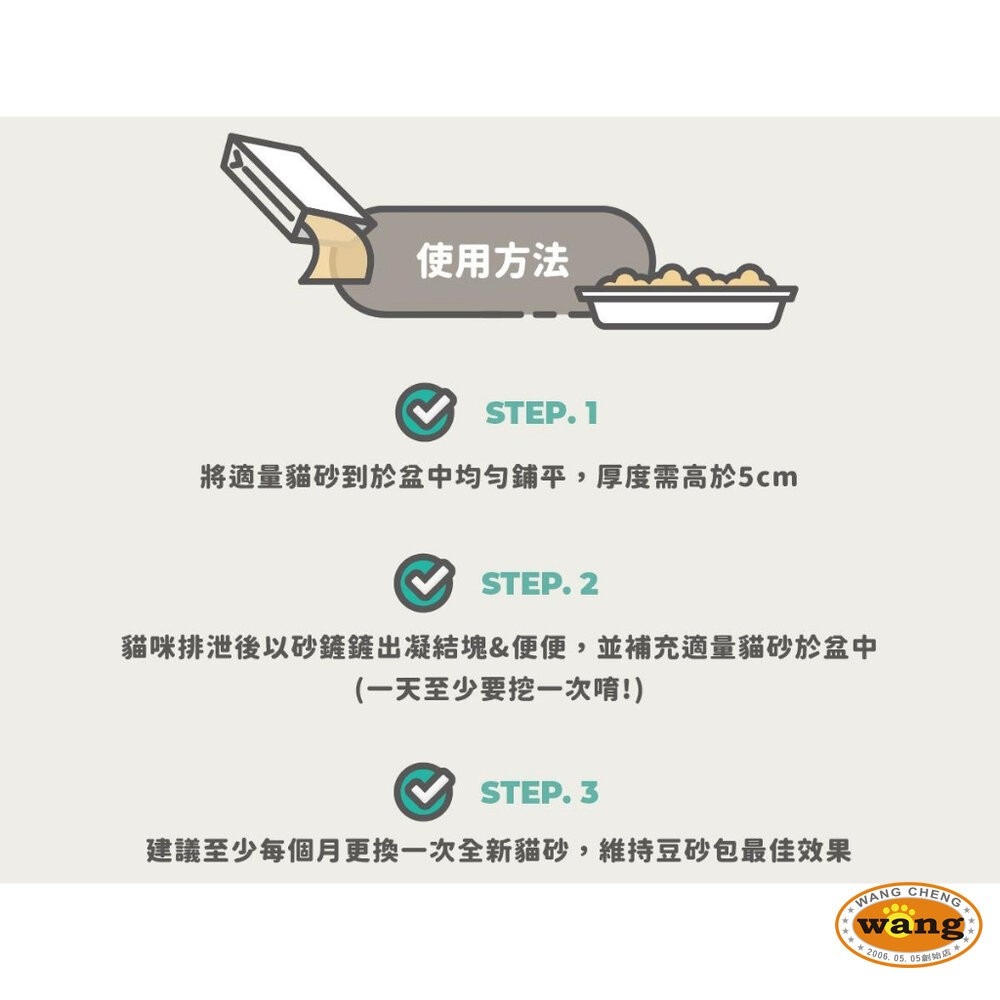 使用方法

STEP. 1
將適量貓砂到於盆中均勻鋪平，厚度需高於5cm

STEP. 2
貓咪排泄後以砂鏟鏟出凝結塊&便便，並補充適量貓砂於盆中
(一天至少要挖一次唷!)

STEP. 3
建議至少每個月更換一次全新貓砂，維持豆砂包最佳效果

WANG CHENG
wang
2006. 05. 05創始店