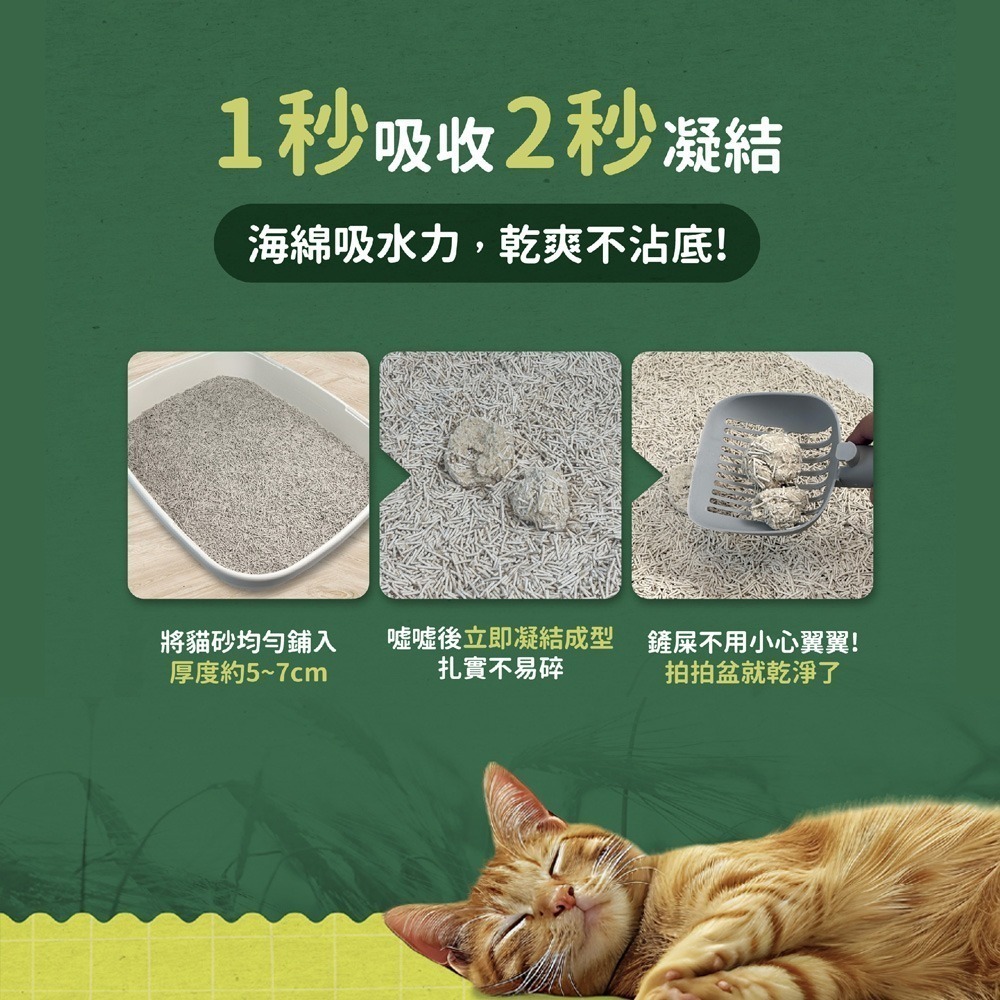 1秒吸收2秒凝結

海綿吸水力，乾爽不沾底!

將貓砂均勻鋪入
厚度約5~7cm

噓噓後立即凝結成型
扎實不易碎

鏟屎不用小心翼翼!
拍拍盆就乾淨了