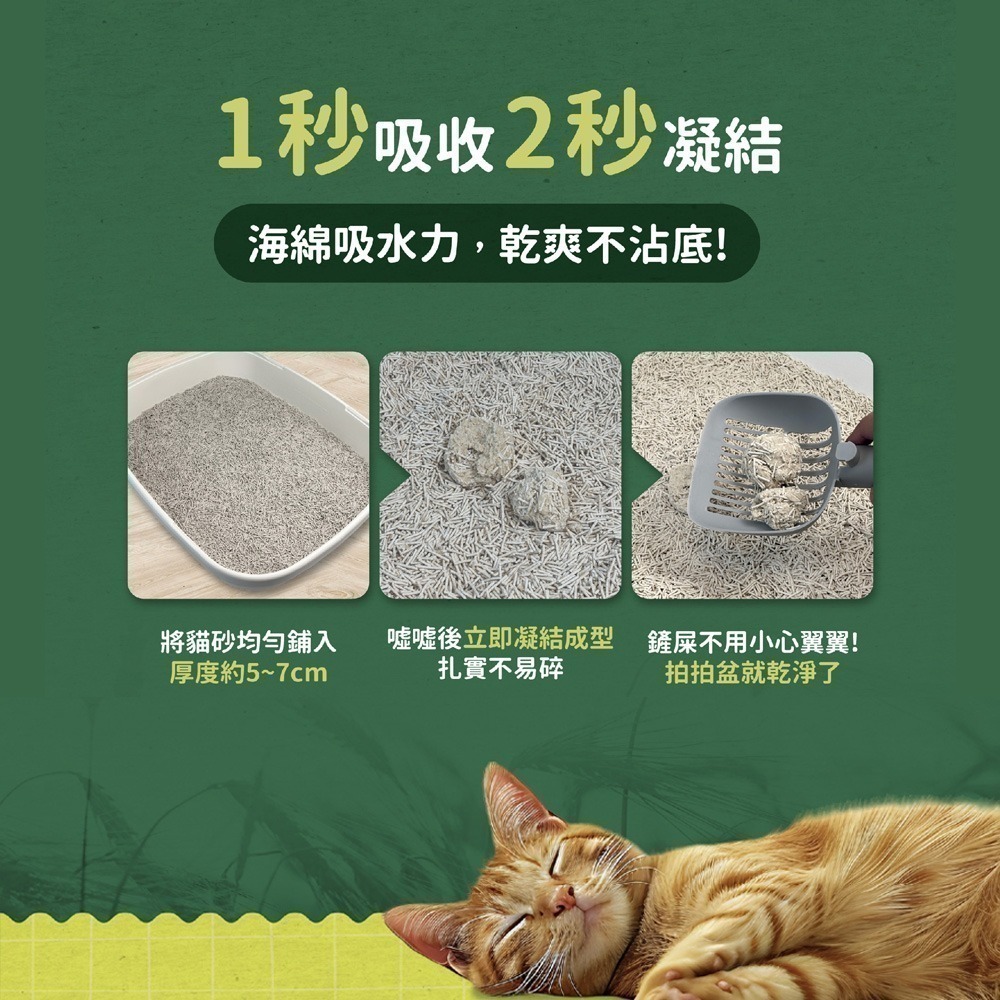 1秒吸收2秒凝結

海綿吸水力，乾爽不沾底!

將貓砂均勻鋪入
厚度約5~7cm

噓噓後立即凝結成型
扎實不易碎

鏟屎不用小心翼翼!
拍拍盆就乾淨了