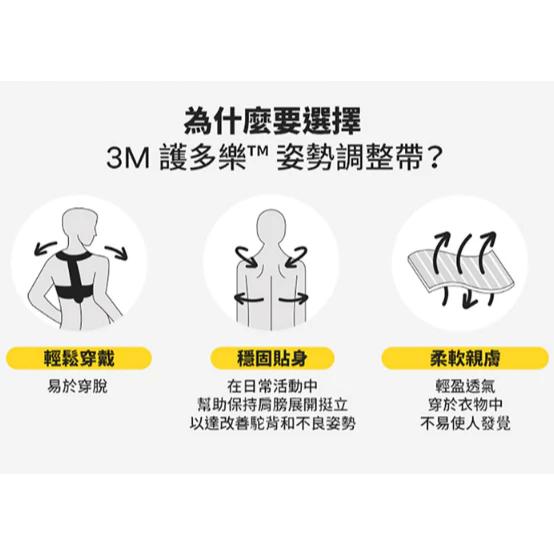 為什麼要選擇
3M 護多樂™ 姿勢調整帶?

輕鬆穿戴

易於穿脫

穩固貼身

在日常活動中
幫助保持肩膀展開挺立
以達改善駝背和不良姿勢

柔軟親膚

輕盈透氣
穿於衣物中
不易使人發覺