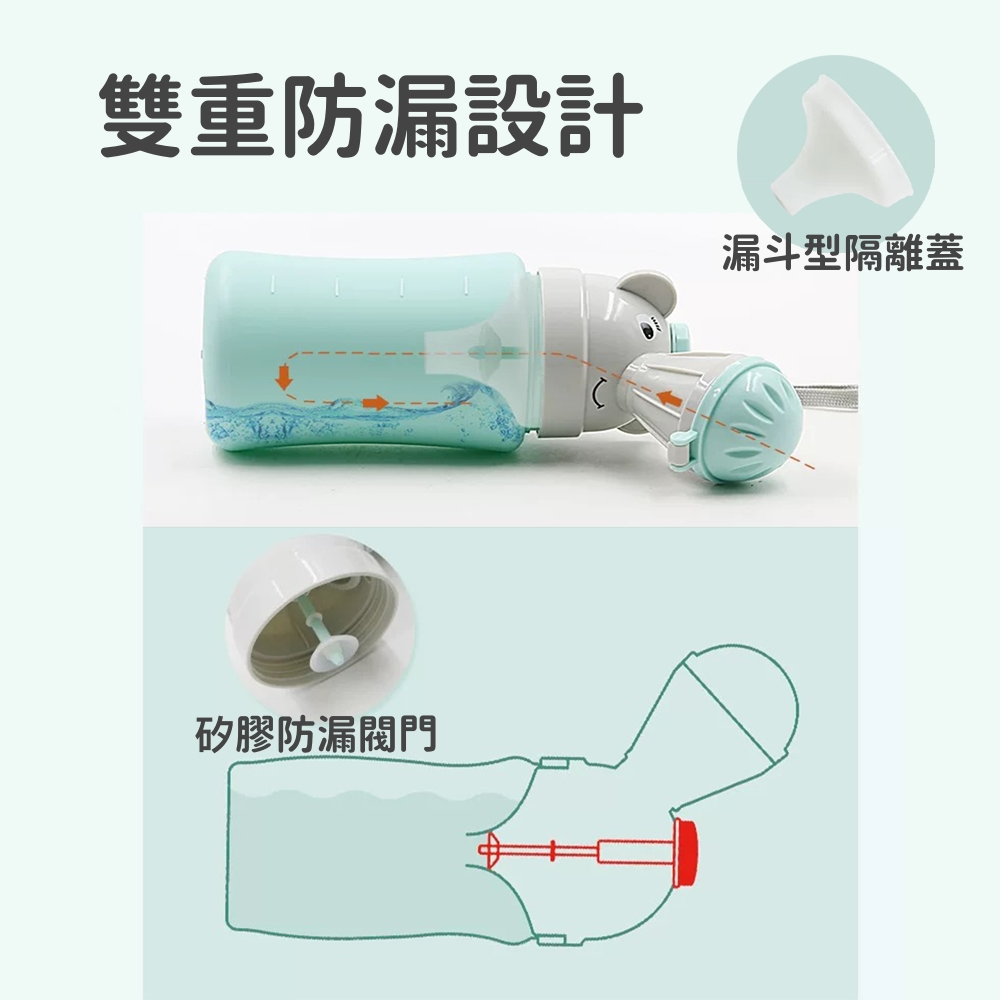 雙重防漏設計

漏斗型隔離蓋

矽膠防漏閥門