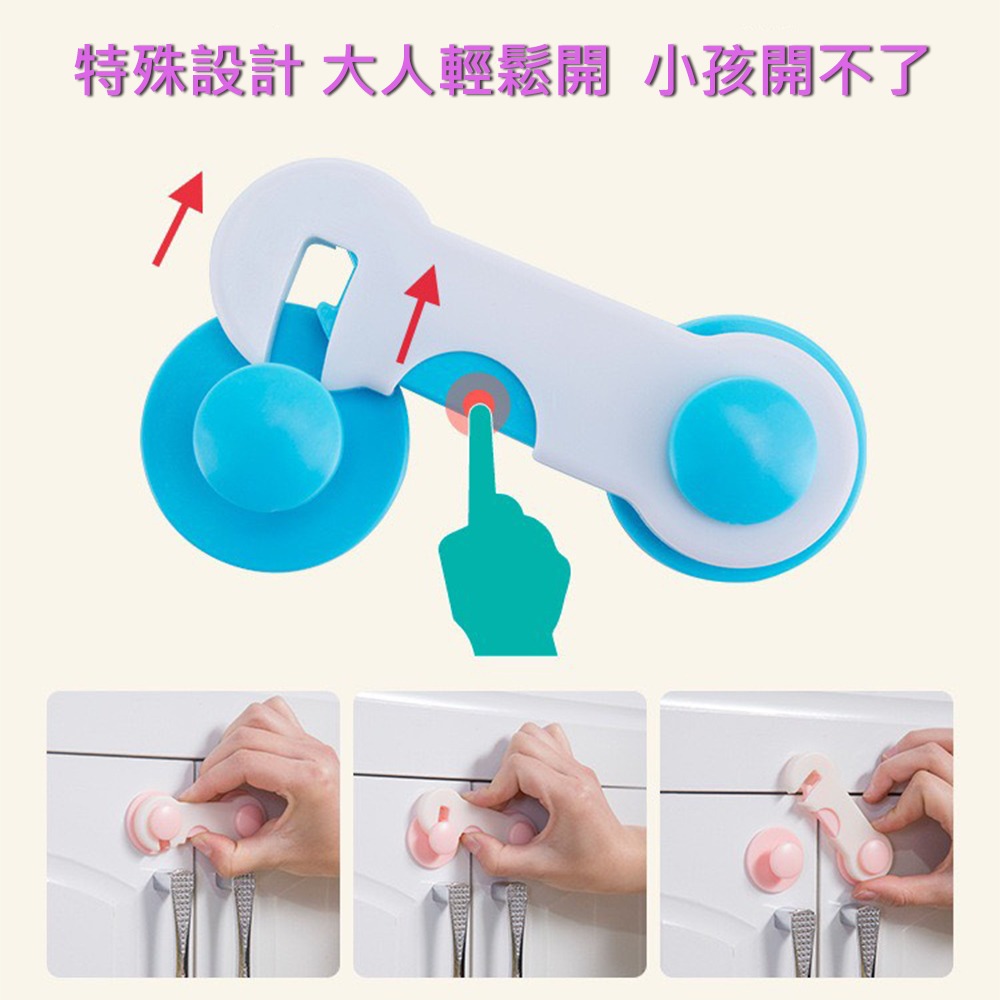 特殊設計 大人輕鬆開 小孩開不了