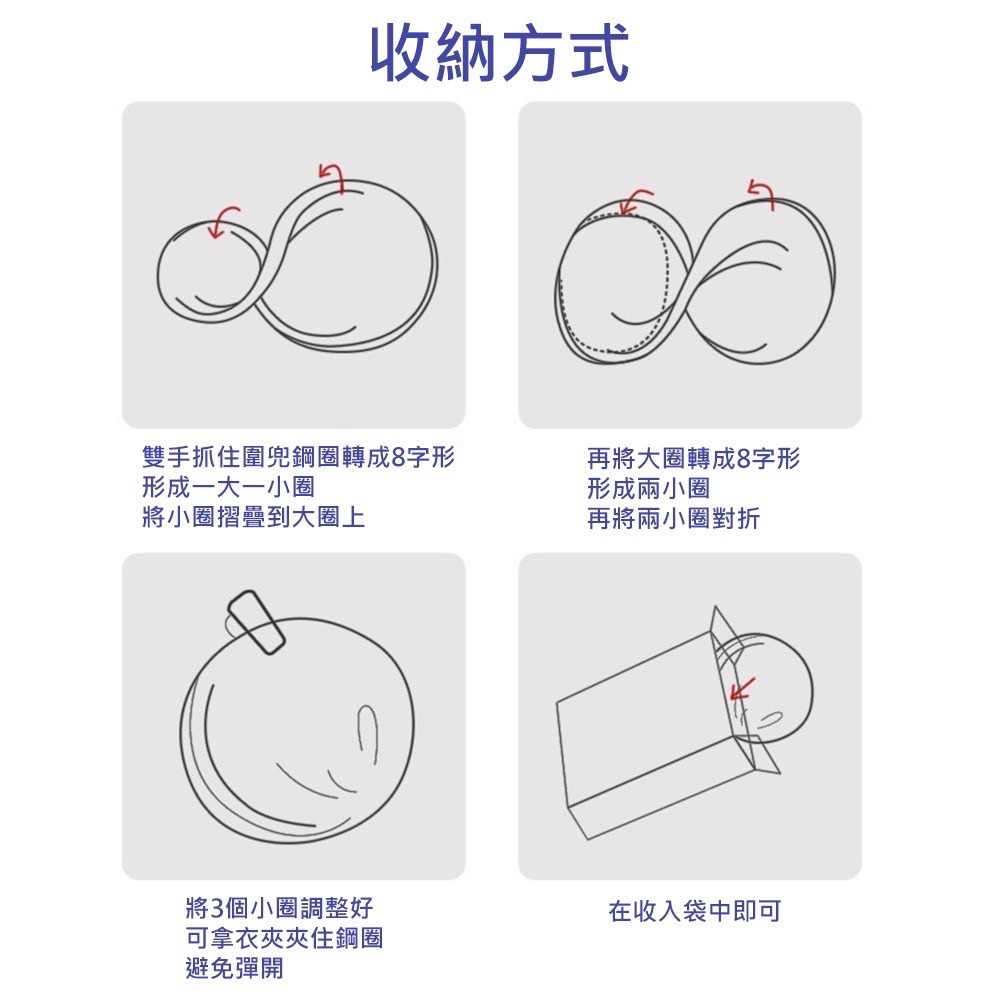 收納方式

雙手抓住圍兜鋼圈轉成8字形
形成一大一小圈
將小圈摺疊到大圈上

再將大圈轉成8字形
形成兩小圈
再將兩小圈對折

將3個小圈調整好
可拿衣夾夾住鋼圈
避免彈開

在收入袋中即可