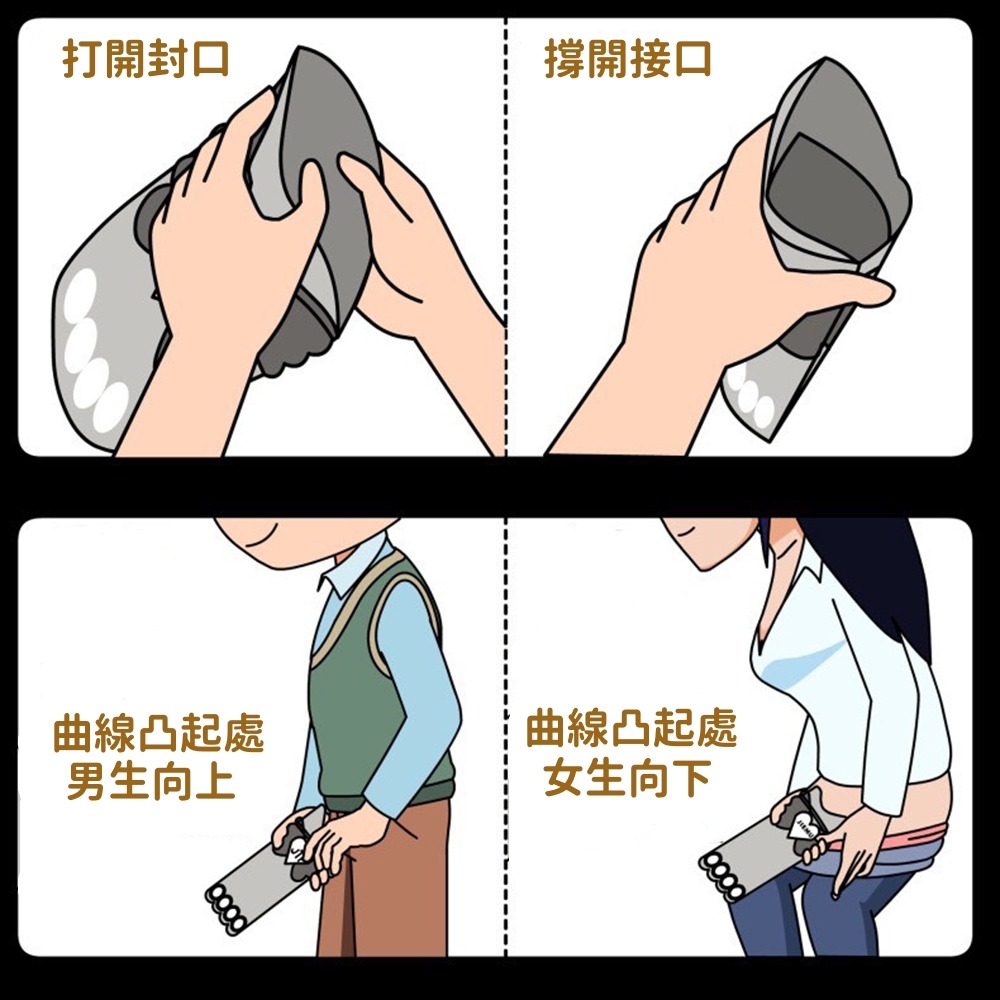 打開封口

撐開接口

曲線凸起處
男生向上

曲線凸起處
女生向下