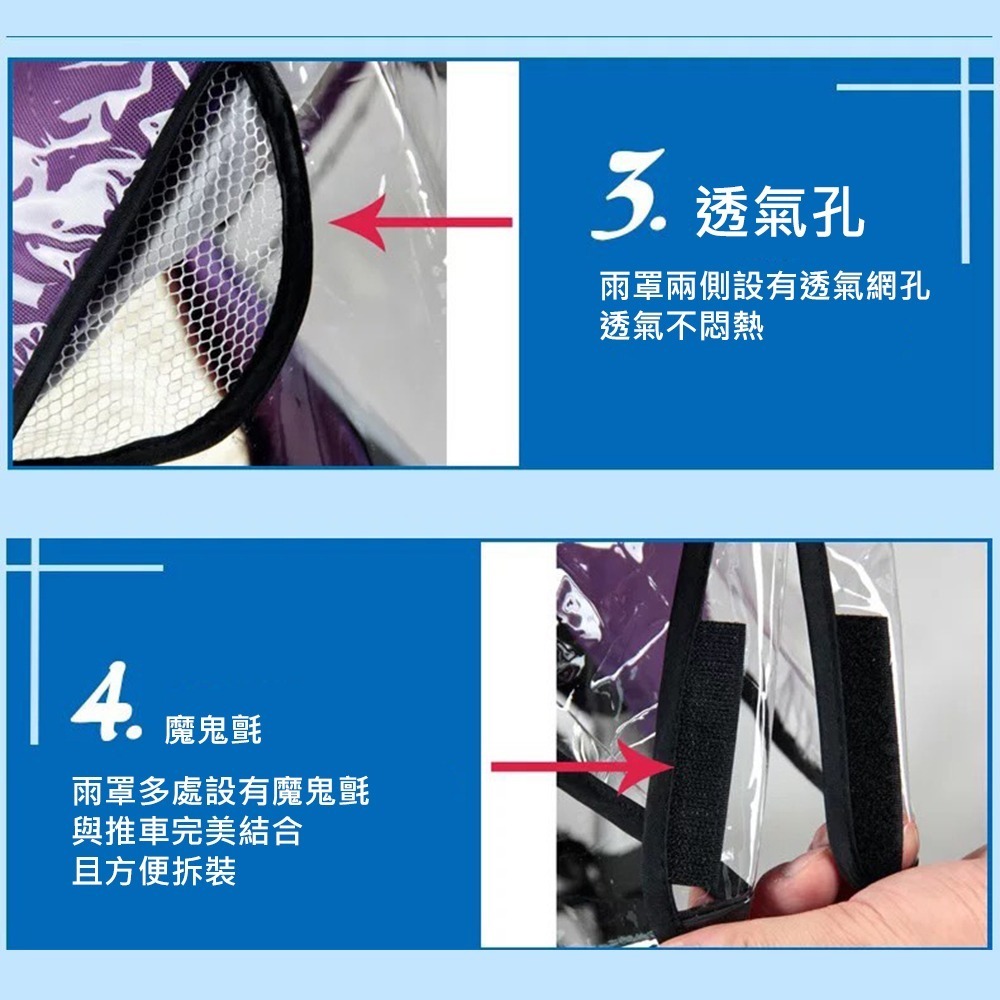 3. 透氣孔

雨罩兩側設有透氣網孔
透氣不悶熱

4. 魔鬼氈

雨罩多處設有魔鬼氈
與推車完美結合
且方便拆裝