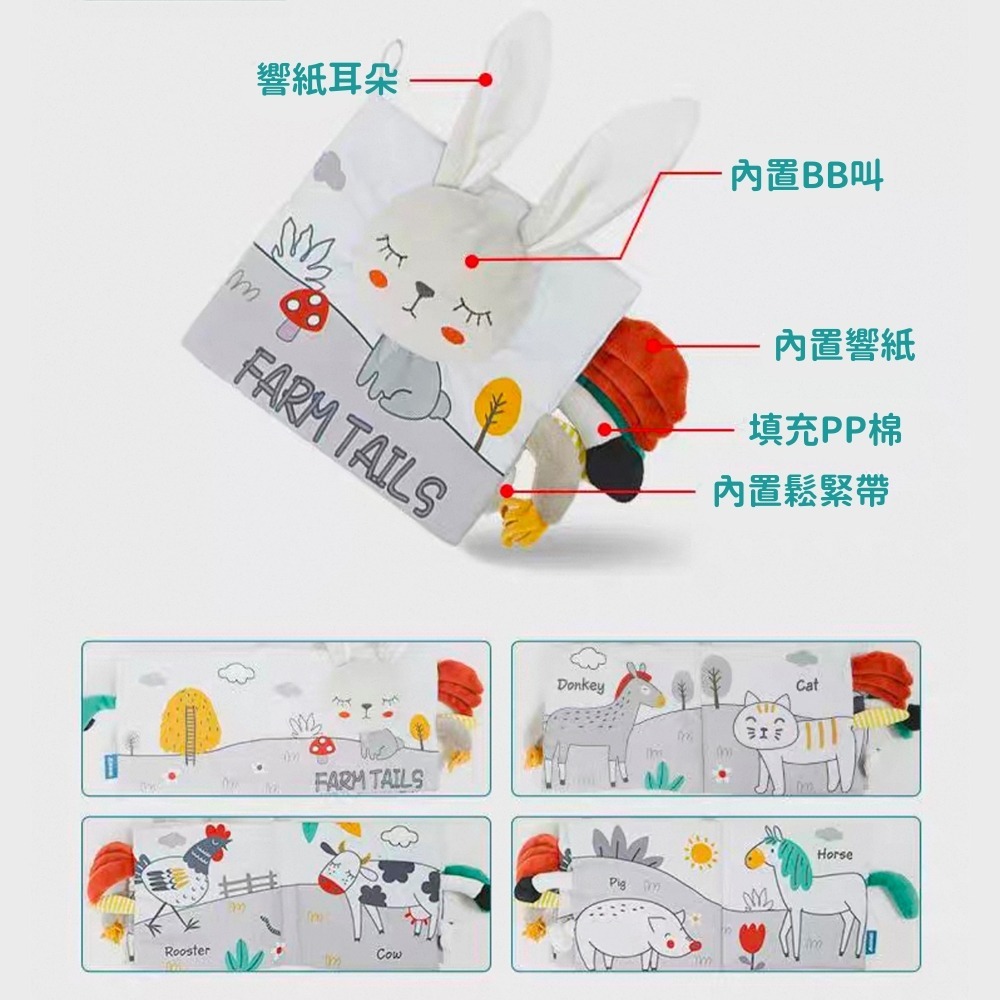 響紙耳朵

內置BB叫

內置響紙

填充PP棉

內置鬆緊帶

FARM TAILS

FARM TAILS

Donkey

Cat

Rooster

Cow

Pig

Horse