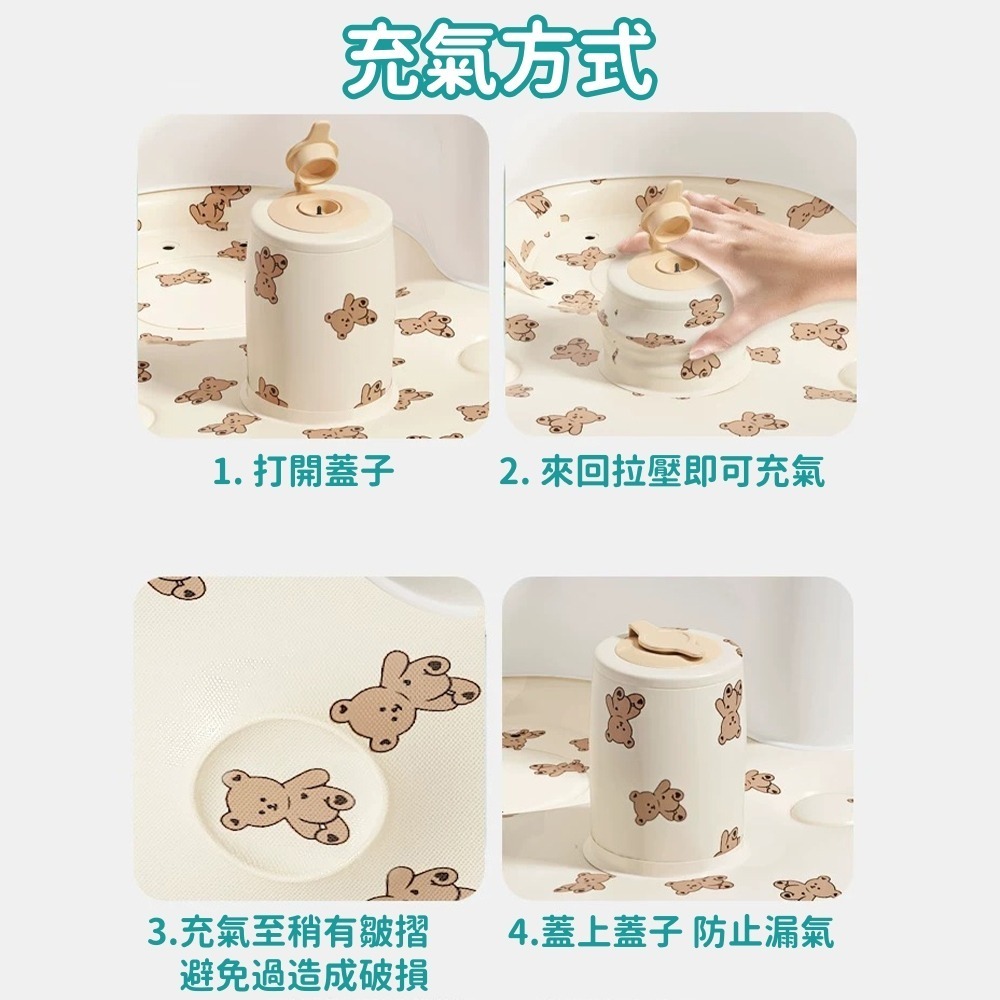 充氣方式

1. 打開蓋子

2. 來回拉壓即可充氣

3.充氣至稍有皺摺
避免過造成破損

4.蓋上蓋子 防止漏氣