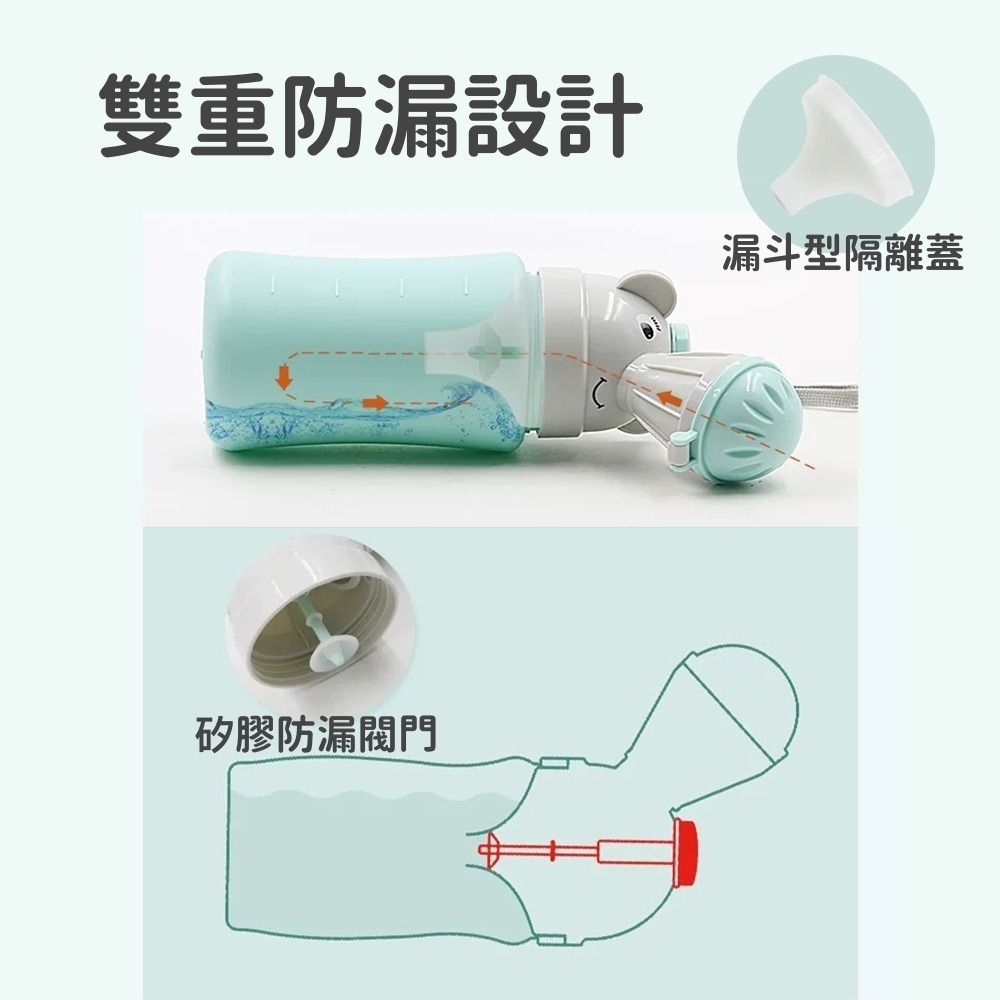 雙重防漏設計

漏斗型隔離蓋

矽膠防漏閥門