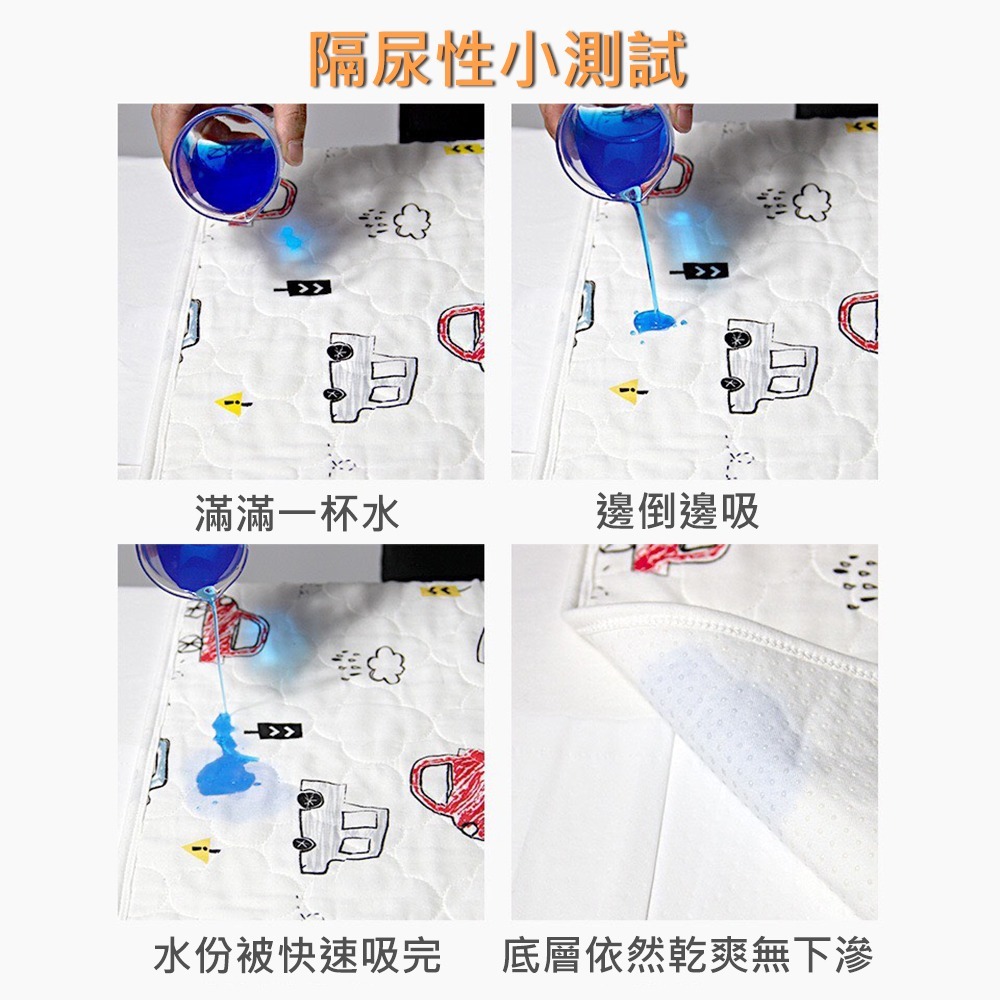 隔尿性小測試

滿滿一杯水

邊倒邊吸

水份被快速吸完

底層依然乾爽無下滲