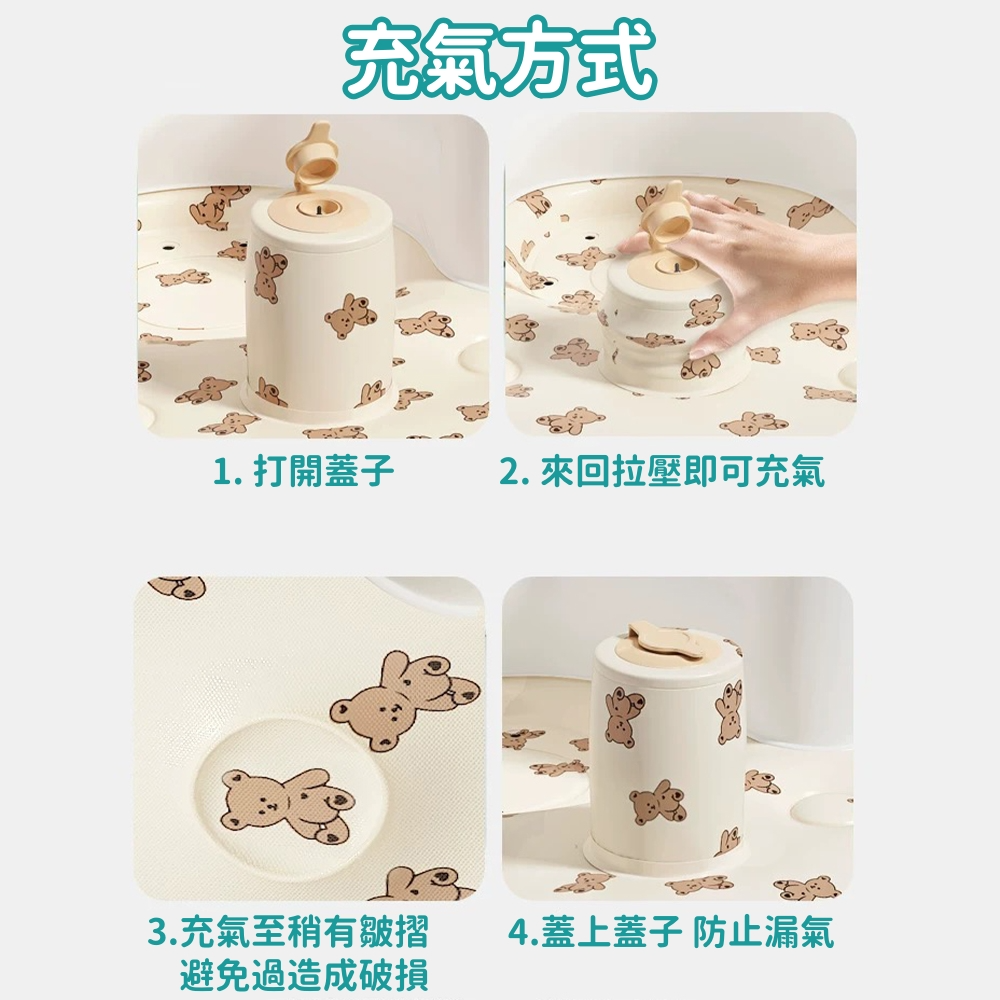 充氣方式

1. 打開蓋子

2. 來回拉壓即可充氣

3.充氣至稍有皺摺
避免過造成破損

4.蓋上蓋子 防止漏氣