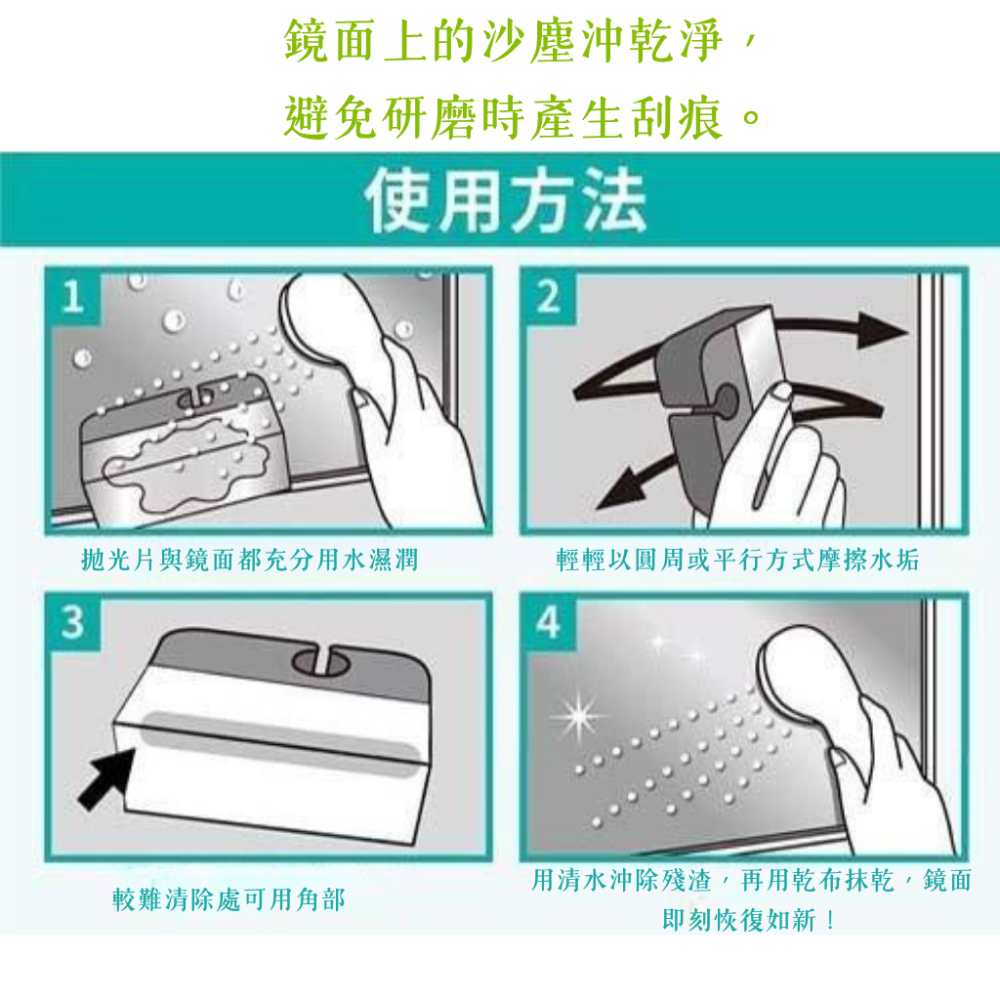 鏡面上的沙塵沖乾淨，
避免研磨時產生刮痕。

使用方法

1

拋光片與鏡面都充分用水濕潤

2

輕輕以圓周或平行方式摩擦水垢

3

較難清除處可用角部

4

用清水沖除殘渣，再用乾布抹乾，鏡面即刻恢復如新！