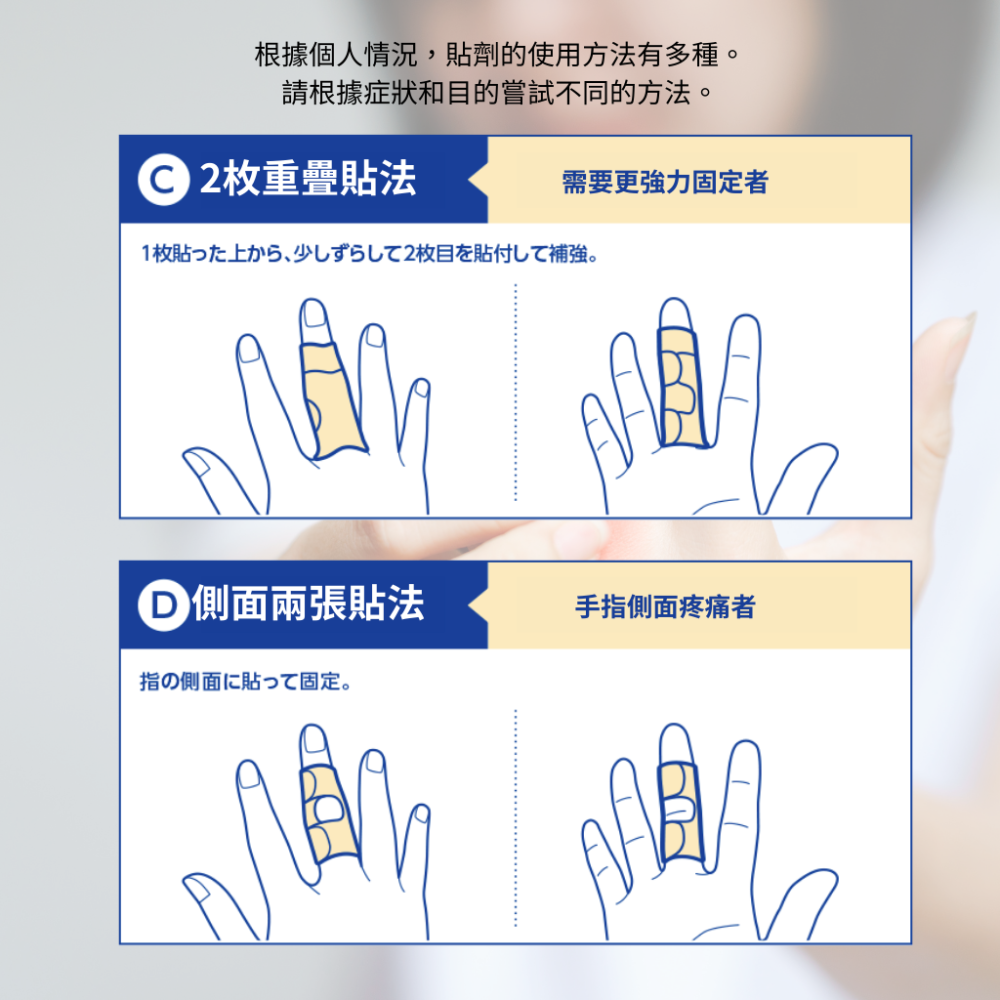 根據個人情況，貼劑的使用方法有多種。
請根據症狀和目的嘗試不同的方法。

C 2枚重疊貼法

需要更強力固定者

1枚貼った上から、少しずらして2枚目を貼付して補強。

D 側面兩張貼法

手指側面疼痛者

指の側面に貼って固定。