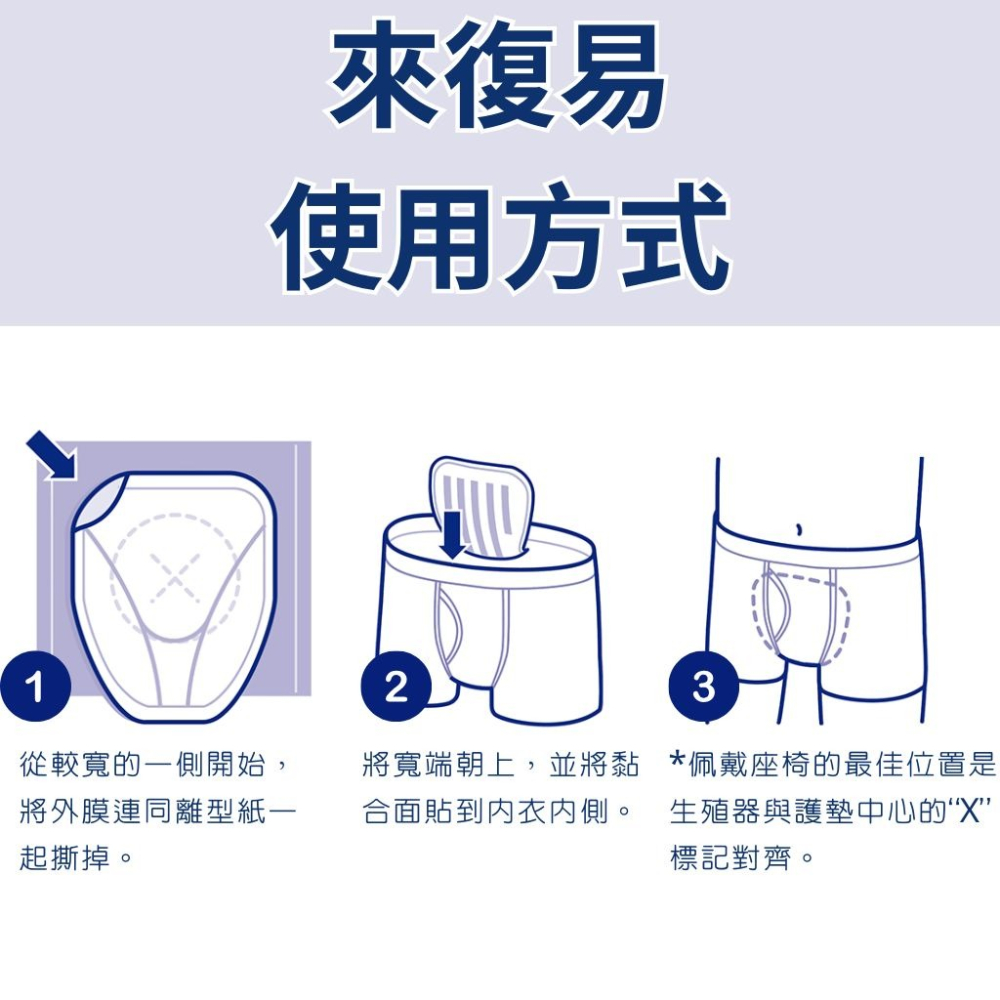 來復易
使用方式

1
從較寬的一側開始，將外膜連同離型紙一起撕掉。

2
將寬端朝上，並將黏合面貼到內衣內側。

3
*佩戴座椅的最佳位置是生殖器與護墊中心的“X”標記對齊。