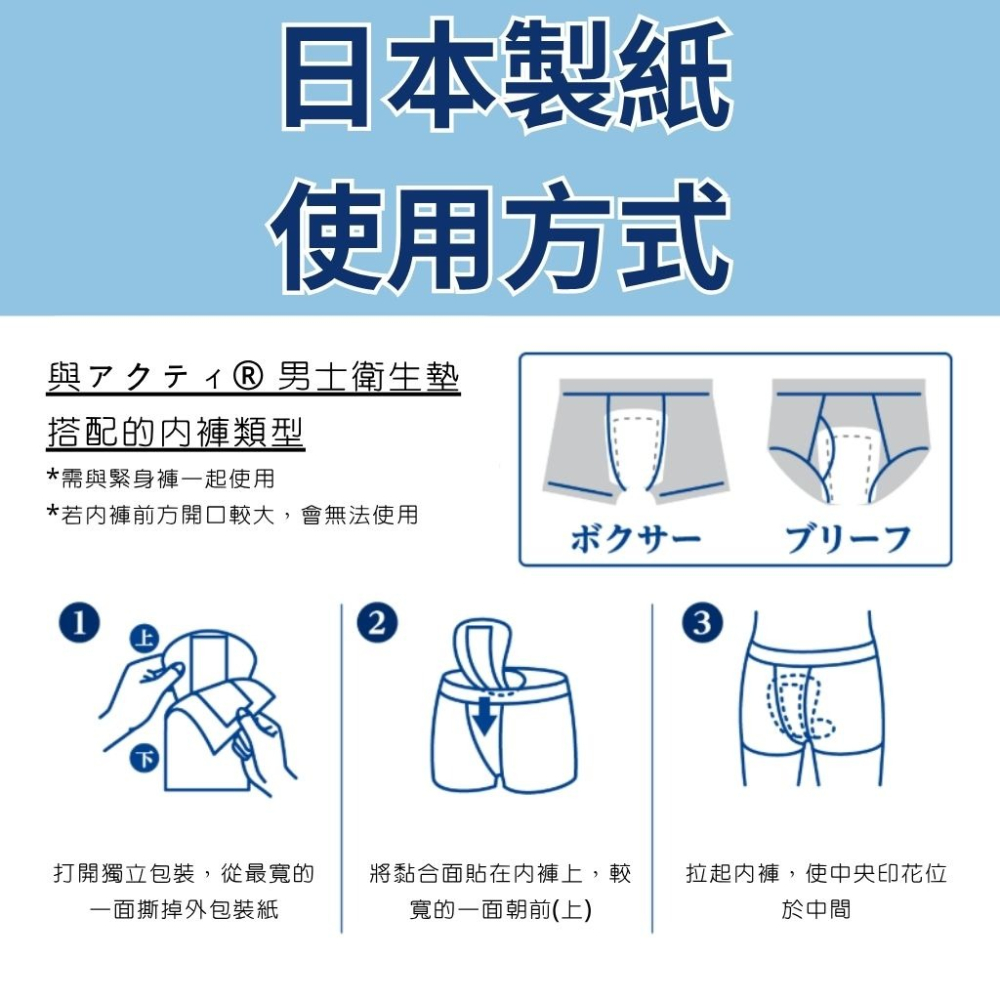 日本製紙
使用方式

與アクティ® 男士衛生墊
搭配的內褲類型
*需與緊身褲一起使用
*若內褲前方開口較大，會無法使用

ボクサー
ブリーフ

1
上
下
打開獨立包裝，從最寬的一面撕掉外包裝紙

2
將黏合面貼在內褲上，較寬的一面朝前(上)

3
拉起內褲，使中央印花位於中間