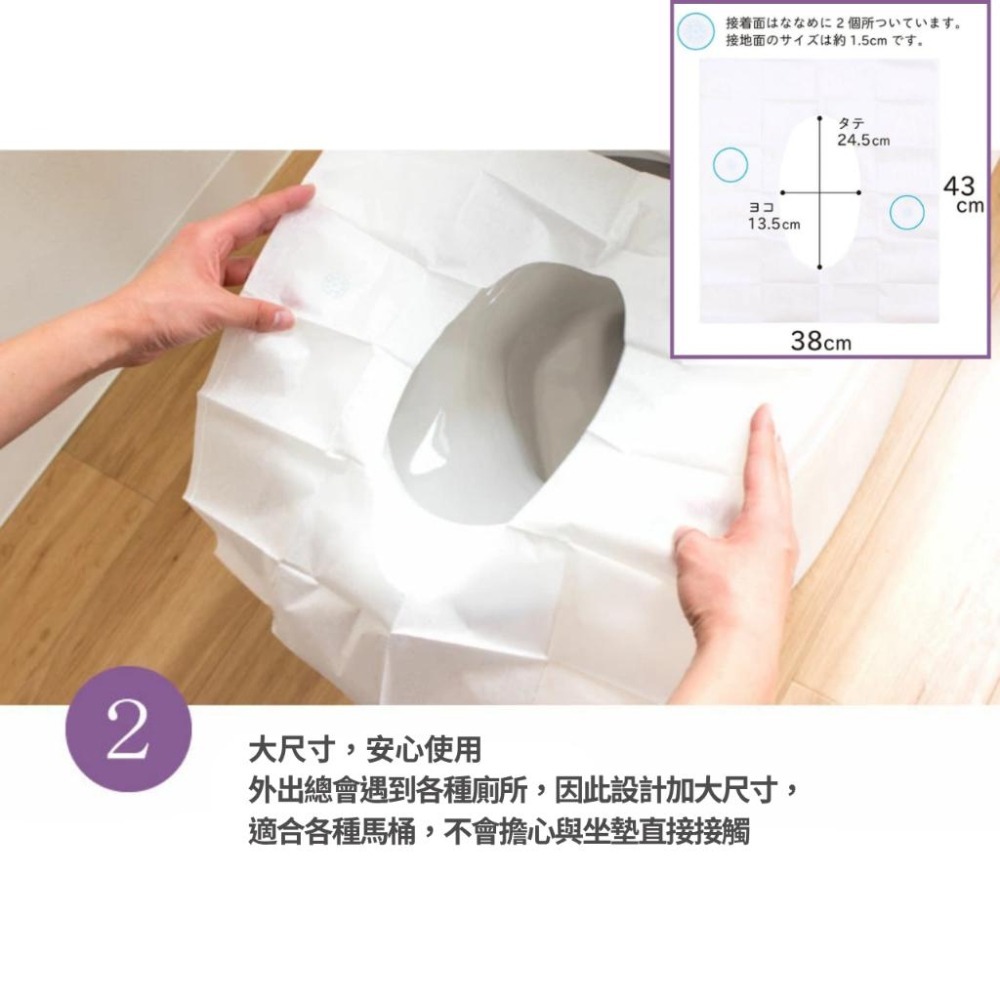 接着面はななめに 2 個所ついています。
接地面のサイズは約 1.5cm です。

タテ
24.5cm

ヨコ
13.5cm

43
cm

38cm

2

大尺寸，安心使用
外出總會遇到各種廁所，因此設計加大尺寸，
適合各種馬桶，不會擔心與坐墊直接接觸