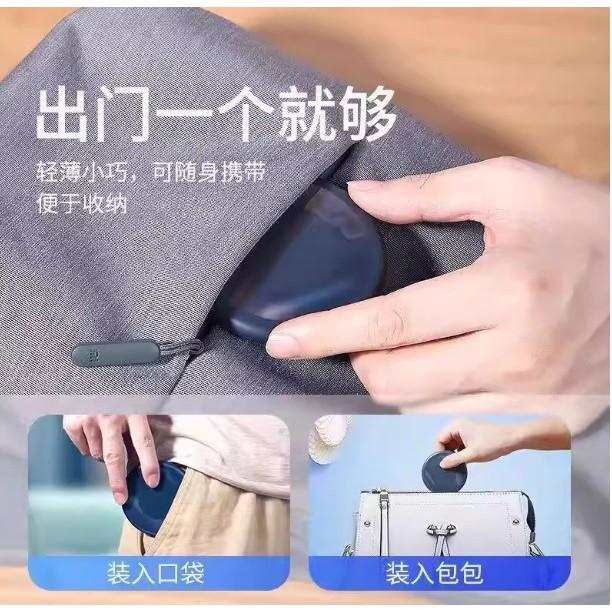 出门一个就够

轻薄小巧，可随身携带
便于收纳

装入口袋

装入包包