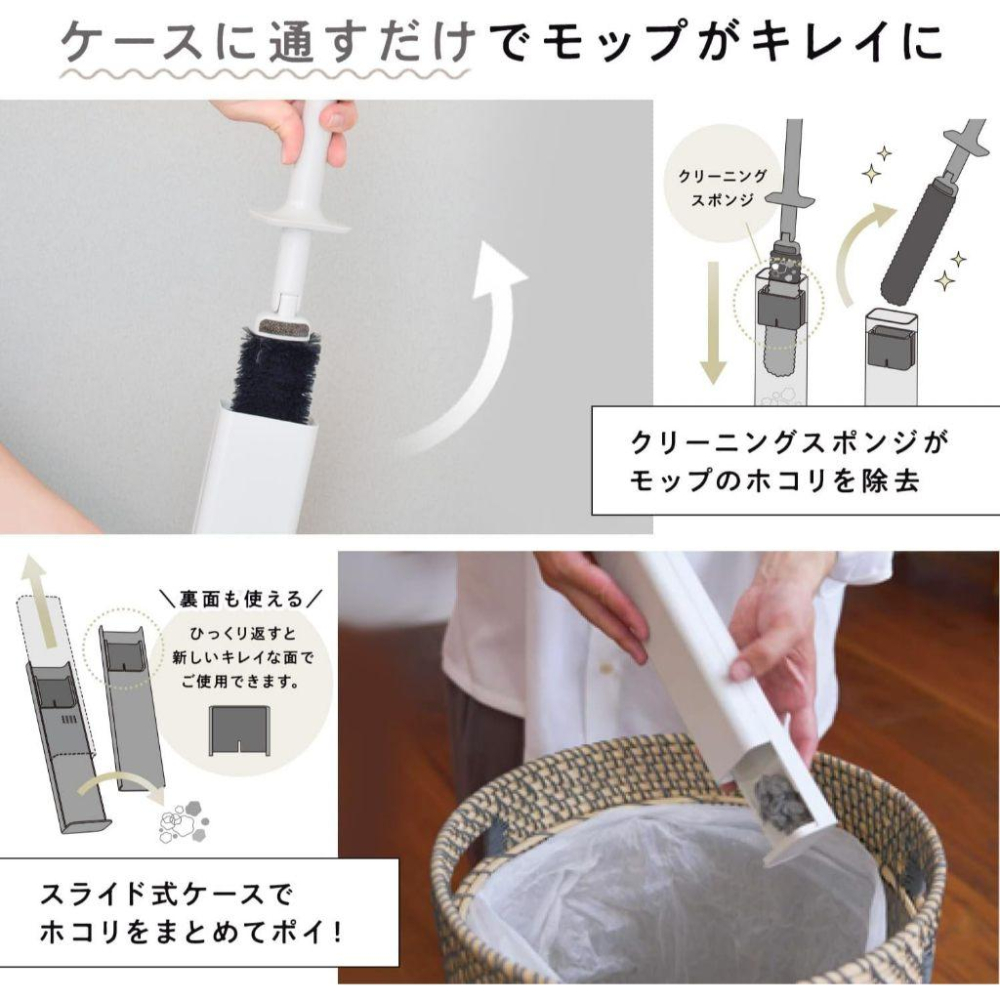 ケースに通すだけでモップがキレイに

クリーニングスポンジ

クリーニングスポンジがモップのホコリを除去

＼裏面も使える／

ひっくり返すと新しいキレイな面でご使用できます。

スライド式ケースでホコリをまとめてポイ！