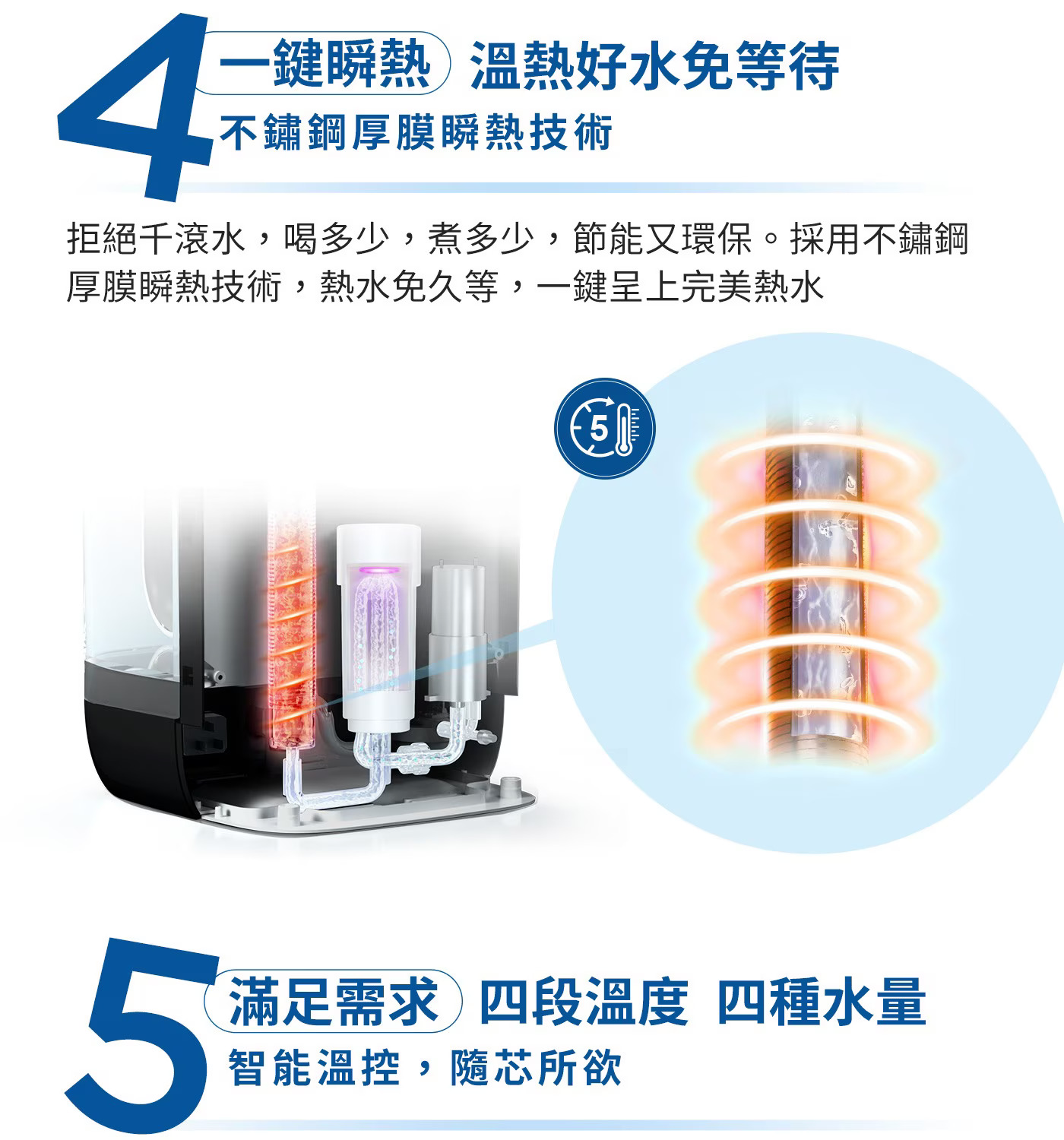 4 一鍵瞬熱 溫熱好水免等待

不鏽鋼厚膜瞬熱技術

拒絕千滾水，喝多少，煮多少，節能又環保。採用不鏽鋼厚膜瞬熱技術，熱水免久等，一鍵呈上完美熱水

5

5 滿足需求 四段溫度 四種水量

智能溫控，隨芯所欲