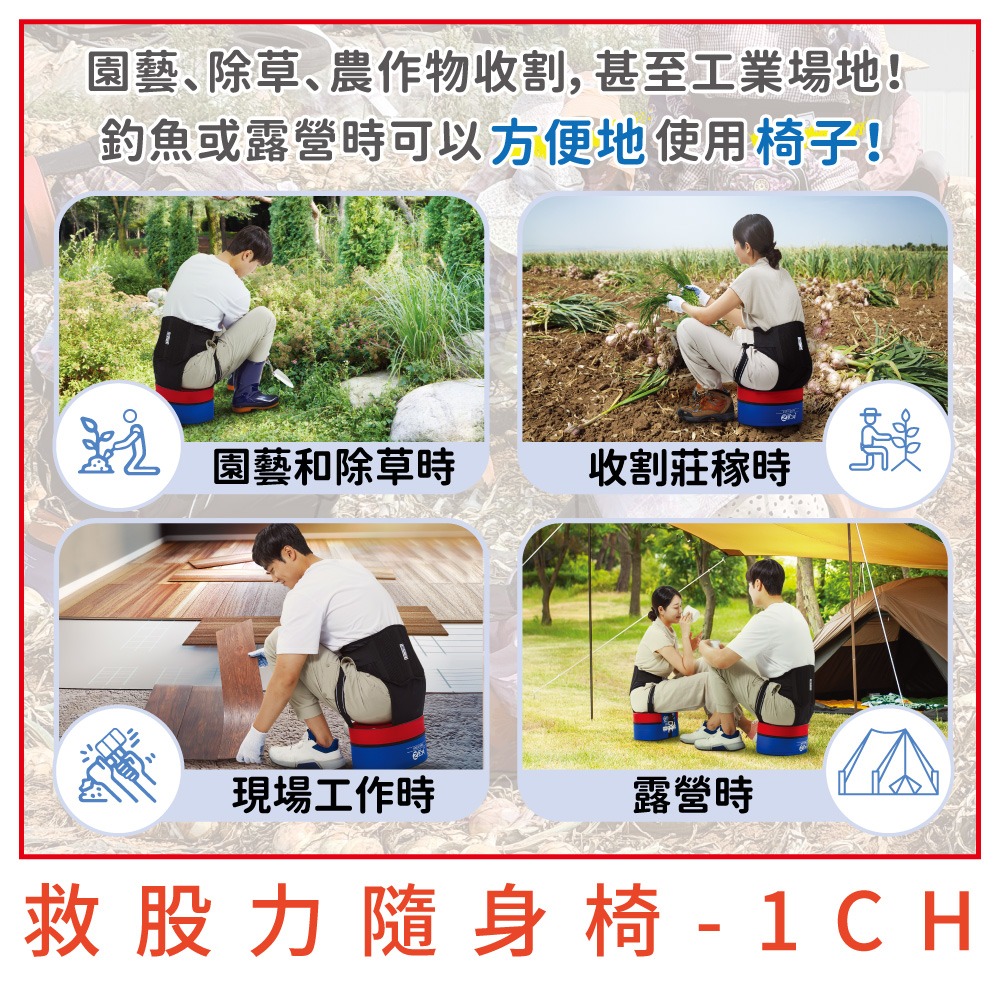 園藝、除草、農作物收割, 甚至工業場地!
釣魚或露營時可以方便地使用椅子!

園藝和除草時

收割莊稼時

現場工作時

露營時

救股力隨身椅-1CH