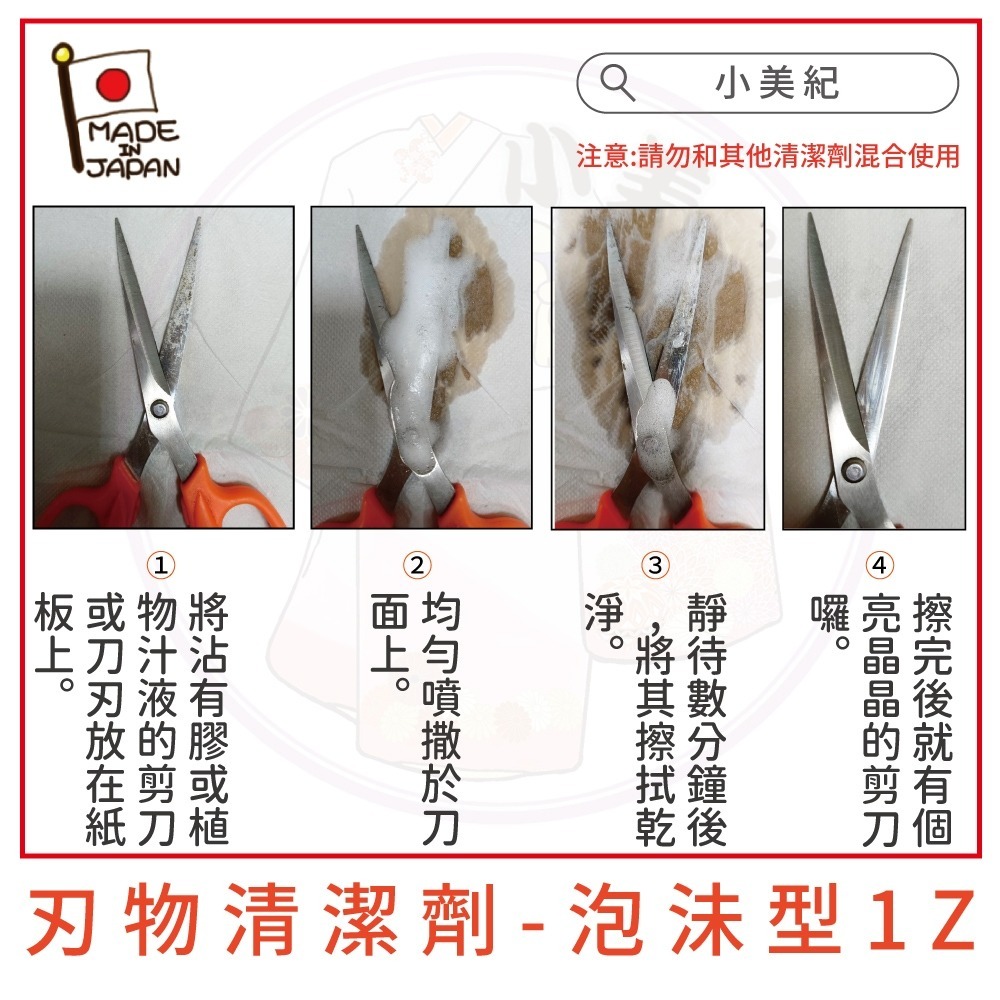 MADE IN JAPAN

小美紀

注意:請勿和其他清潔劑混合使用

①
將沾有膠或植物汁液的剪刀或刀刃放在紙板上。

②
均勻噴撒於刀面上。

③
靜待數分鐘後，將其擦拭乾淨。

④
擦完後就有個亮晶晶的剪刀囉。

刃物清潔劑-泡沫型1Z