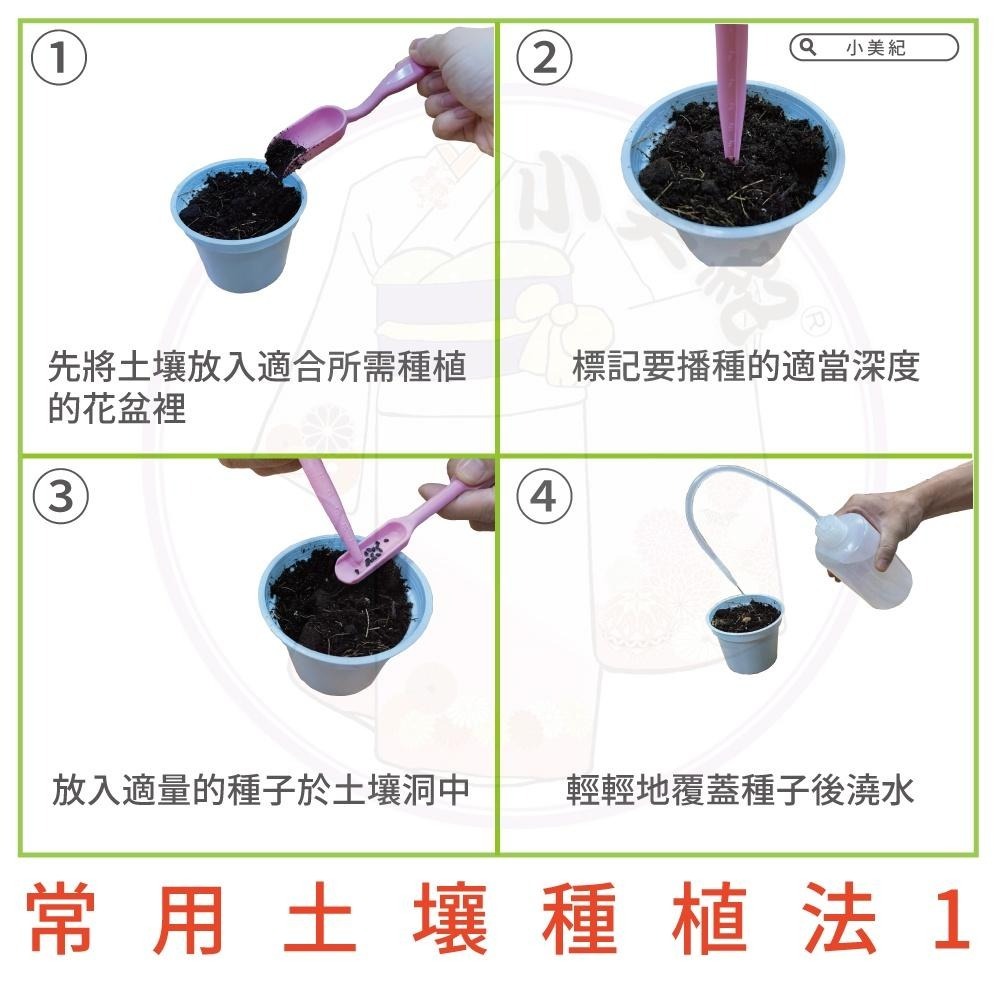 ①

先將土壤放入適合所需種植的花盆裡

②

小美紀

標記要播種的適當深度

③

放入適量的種子於土壤洞中

④

輕輕地覆蓋種子後澆水

常用土壤種植法1