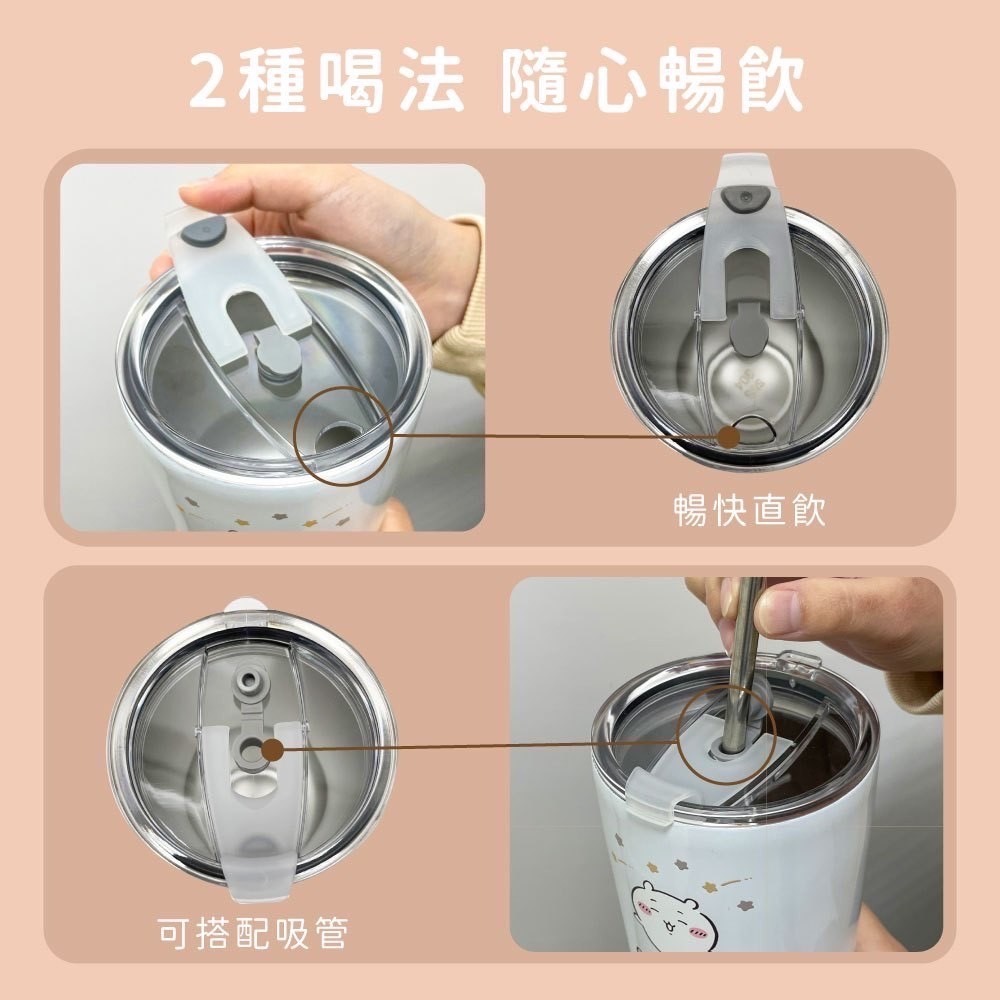 2種喝法 隨心暢飲

暢快直飲

可搭配吸管