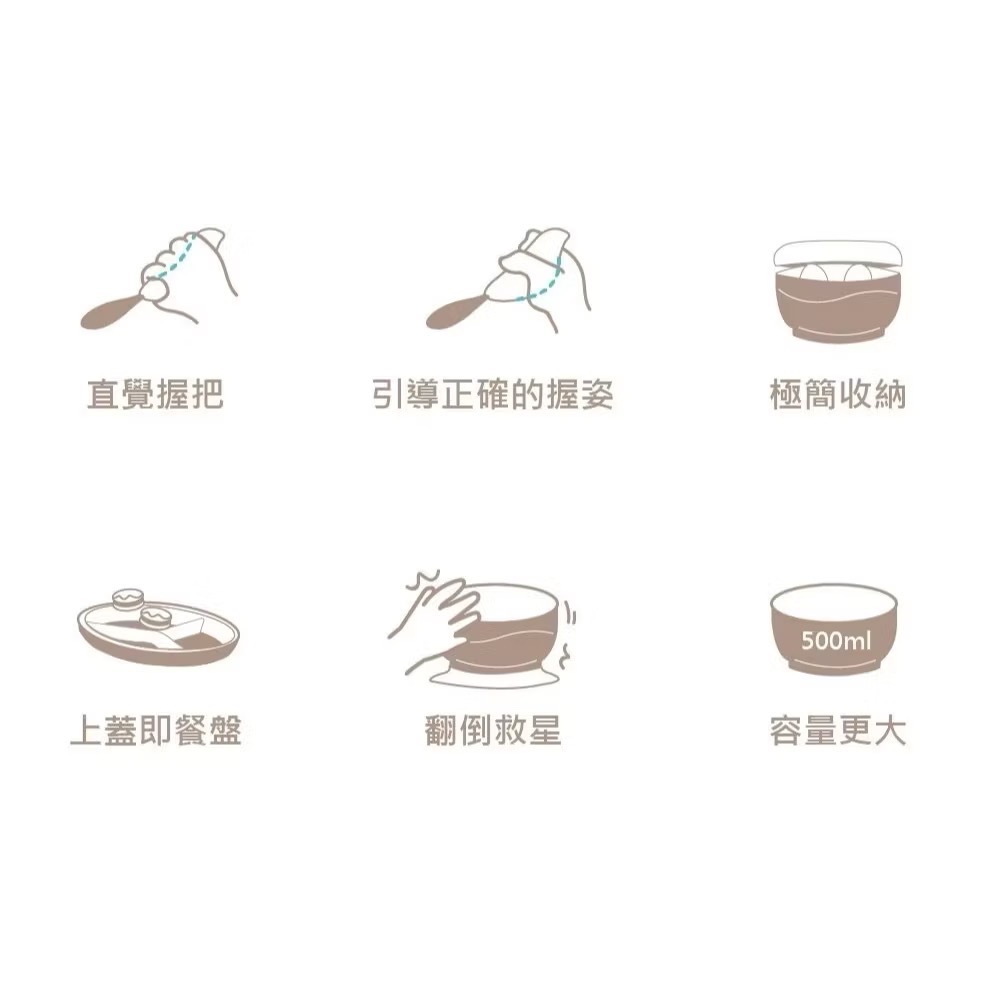 直覺握把

引導正確的握姿

極簡收納

上蓋即餐盤

翻倒救星

500ml

容量更大