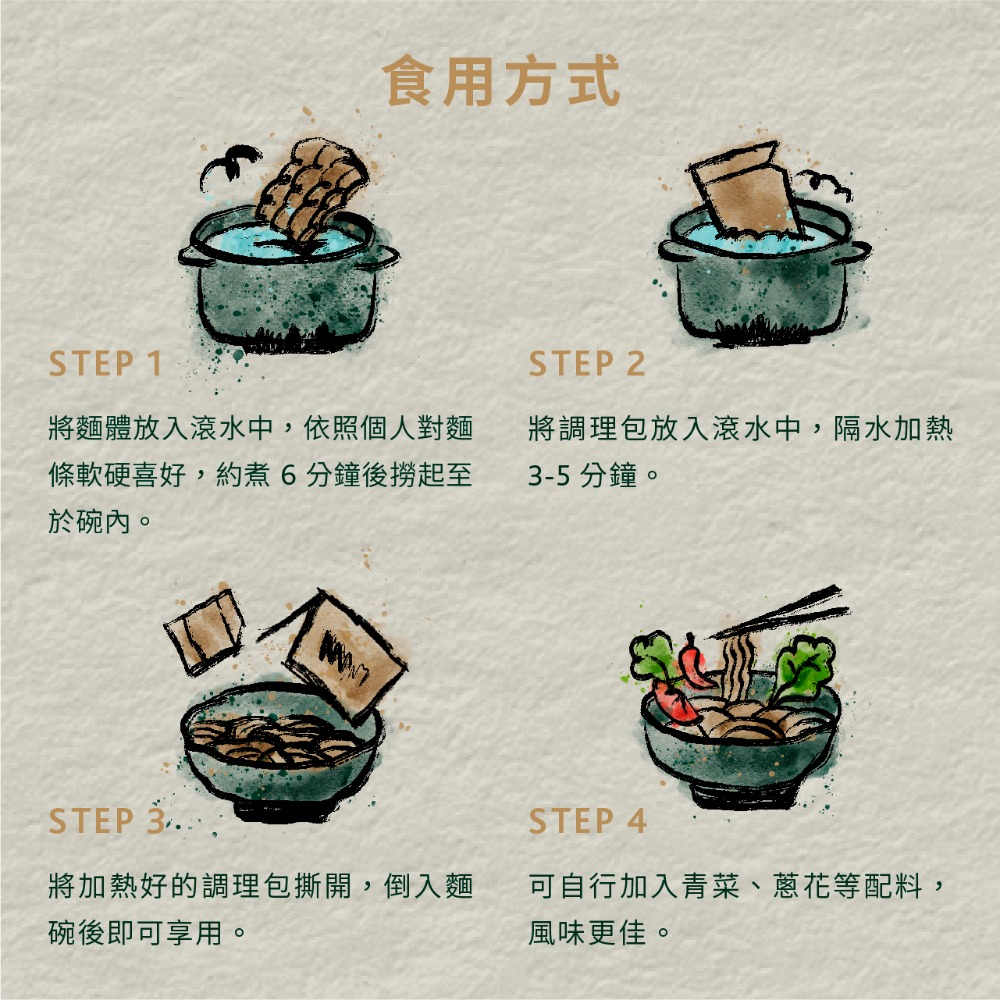 食用方式

STEP 1

將麵體放入滾水中，依照個人對麵條軟硬喜好，約煮 6 分鐘後撈起至於碗內。

STEP 2

將調理包放入滾水中，隔水加熱 3-5 分鐘。

STEP 3

將加熱好的調理包撕開，倒入麵碗後即可享用。

STEP 4

可自行加入青菜、蔥花等配料，風味更佳。